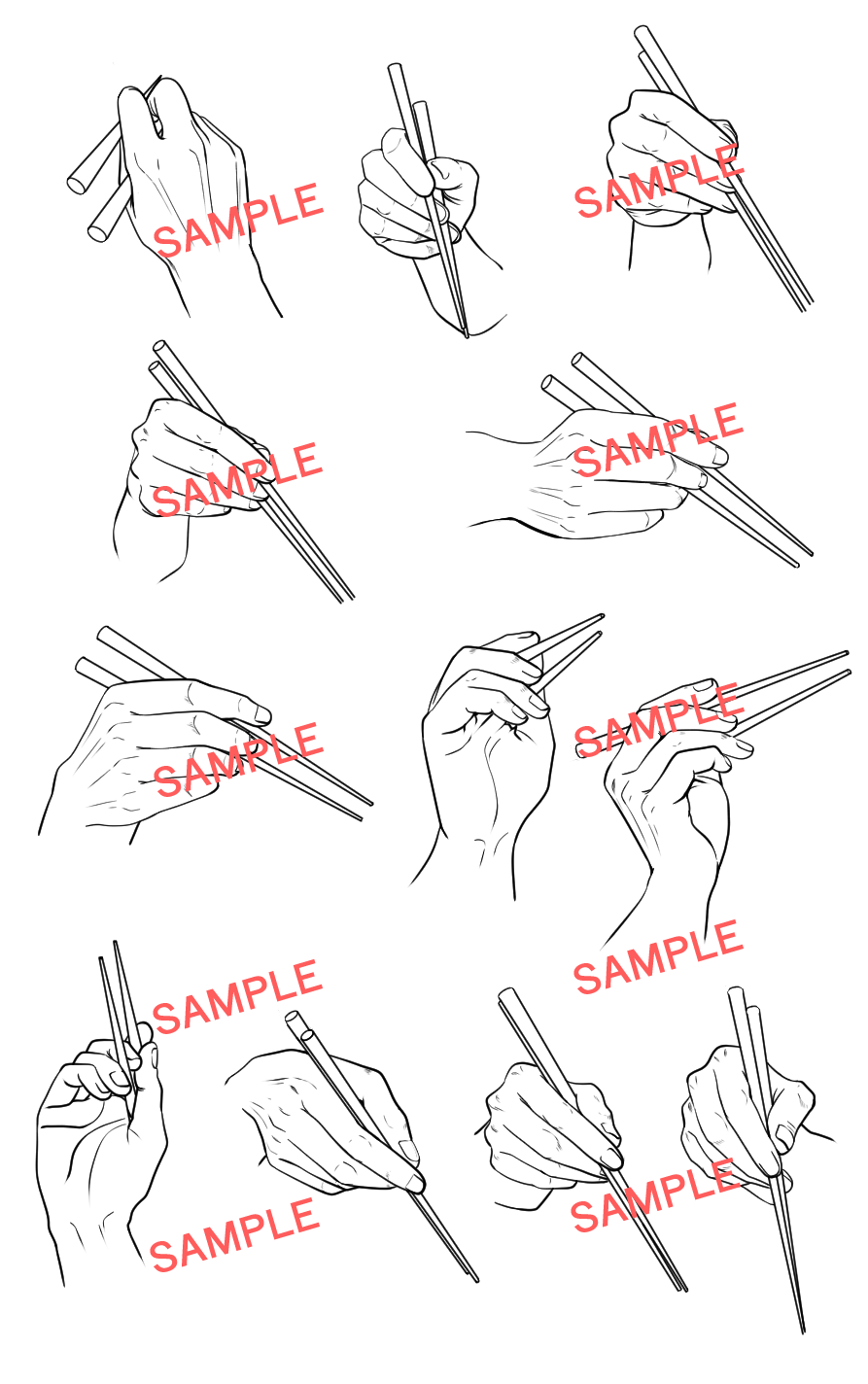 SAMPLE

SAMPLE

SAMPLE

SAMPLE

SAMPLE

SAMPLE

SAMPLE

SAMPLE

SAMPLE

SAMPLE