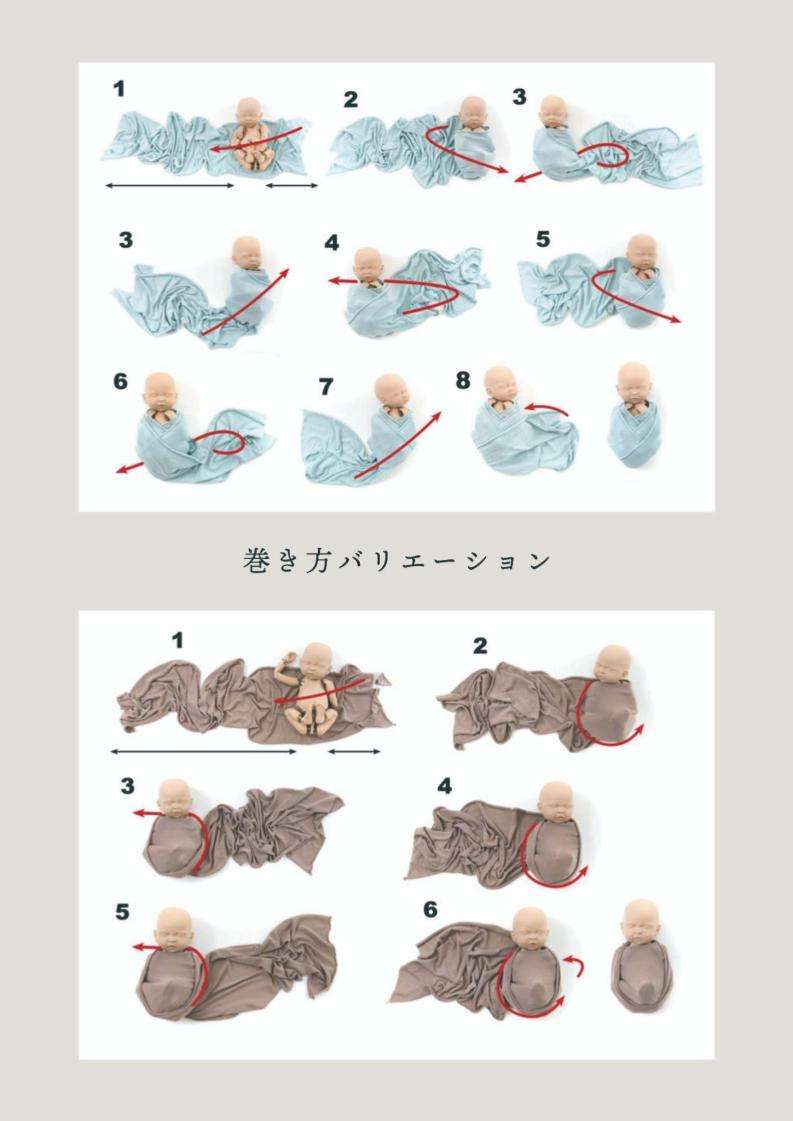 1 2 3

3 4 5

6 7 8

巻き方バリエーション

1 2

3 4

5 6