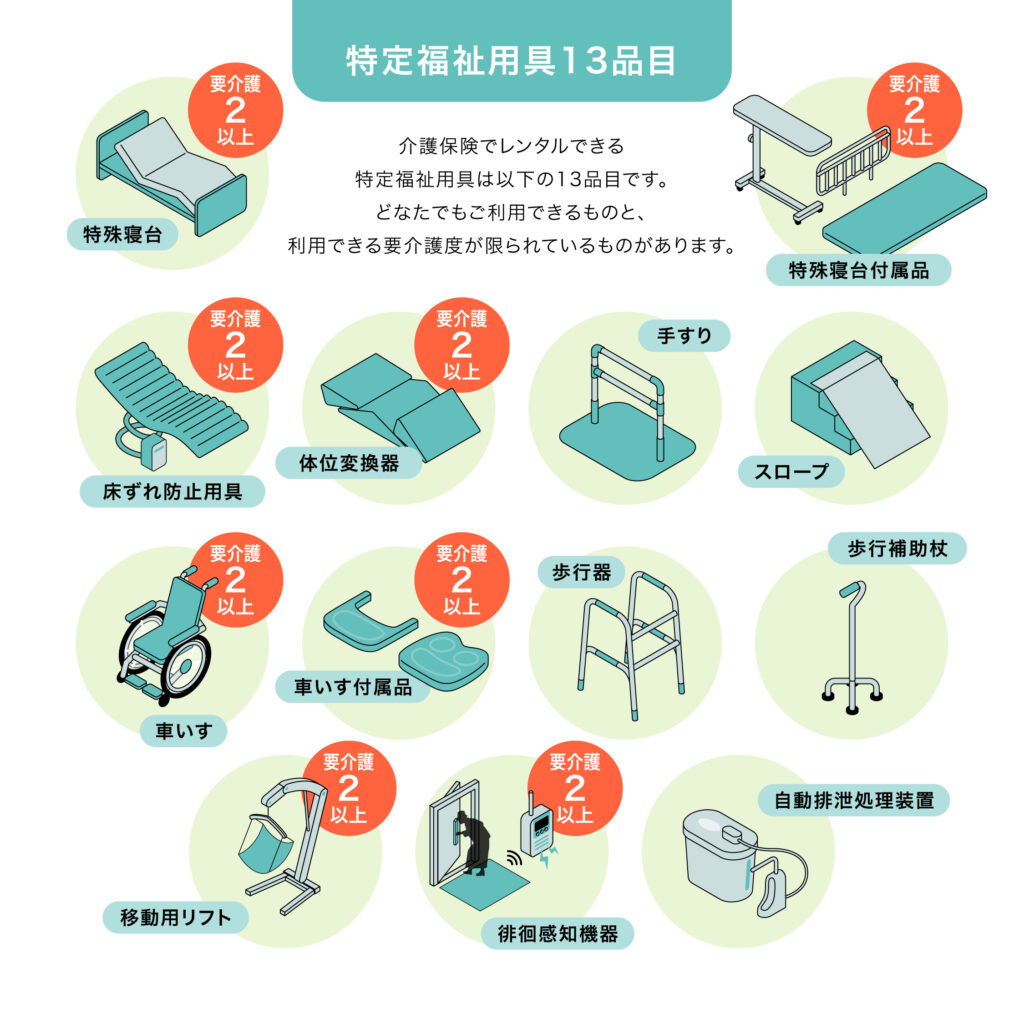 特定福祉用具13品目

介護保険でレンタルできる
特定福祉用具は以下の13品目です。
どなたでもご利用できるものと、
利用できる要介護度が限られているものがあります。

要介護
2
以上
特殊寝台

要介護
2
以上
特殊寝台付属品

要介護
2
以上
床ずれ防止用具

要介護
2
以上
体位変換器

手すり

スロープ

要介護
2
以上
車いす

要介護
2
以上
車いす付属品

歩行器

歩行補助杖

要介護
2
以上
移動用リフト

要介護
2
以上
徘徊感知機器

自動排泄処理装置