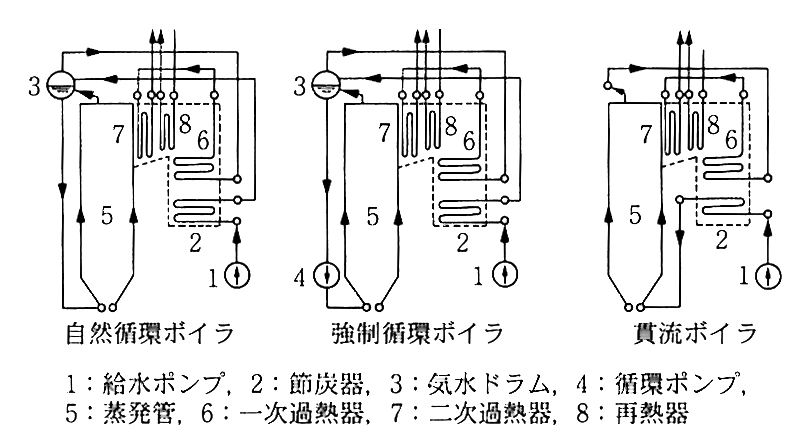 3
7
8
6
5
2
1
自然循環ボイラ

3
7
8
6
5
2
4
1
強制循環ボイラ

7
8
6
5
2
1
貫流ボイラ

1：給水ポンプ，2：節炭器，3：気水ドラム，4：循環ポンプ，
5：蒸発管，6：一次過熱器，7：二次過熱器，8：再熱器