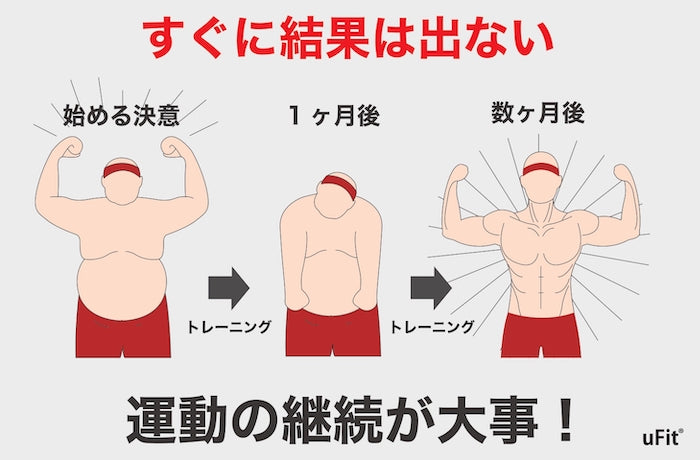 すぐに結果は出ない

始める決意

１ヶ月後

数ヶ月後

トレーニング

トレーニング

運動の継続が大事！

uFit®