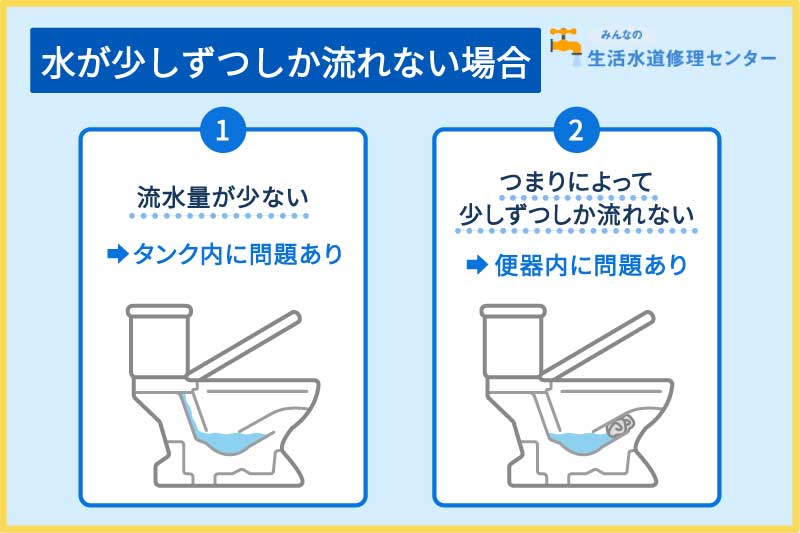 水が少しずつしか流れない場合

みんなの
生活水道修理センター

1

流水量が少ない

➡ タンク内に問題あり

2

つまりによって
少しずつしか流れない

➡ 便器内に問題あり