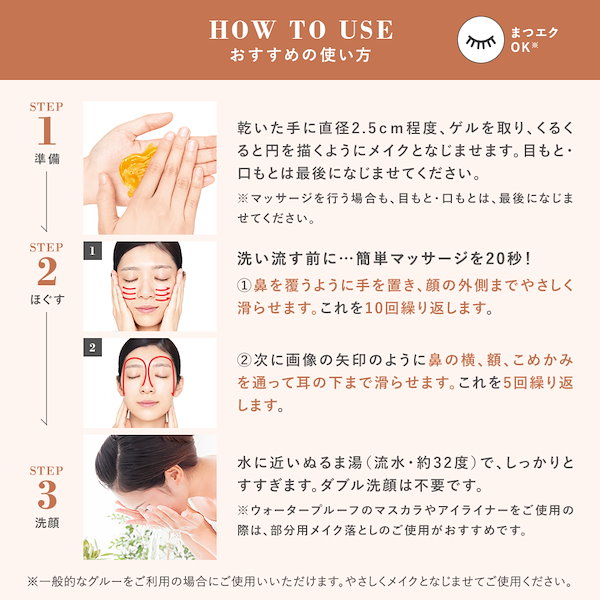 HOW TO USE
おすすめの使い方

まつエク OK※

STEP 1
準備

乾いた手に直径2.5cm程度、ゲルを取り、くるくると円を描くようにメイクとなじませます。目もと・口もとは最後になじませてください。
※マッサージを行う場合も、目もと・口もとは、最後になじませてください。

STEP 2
ほぐす

1

洗い流す前に…簡単マッサージを20秒！
①鼻を覆うように手を置き、顔の外側までやさしく滑らせます。これを10回繰り返します。

2

②次に画像の矢印のように鼻の横、額、こめかみを通って耳の下まで滑らせます。これを5回繰り返します。

STEP 3
洗顔

水に近いぬるま湯（流水・約32度）で、しっかりとすすぎます。ダブル洗顔は不要です。
※ウォータープルーフのマスカラやアイライナーをご使用の際は、部分用メイク落としのご使用がおすすめです。

※一般的なグルーをご利用の場合にご使用いいただけます。やさしくメイクとなじませてご使用ください。