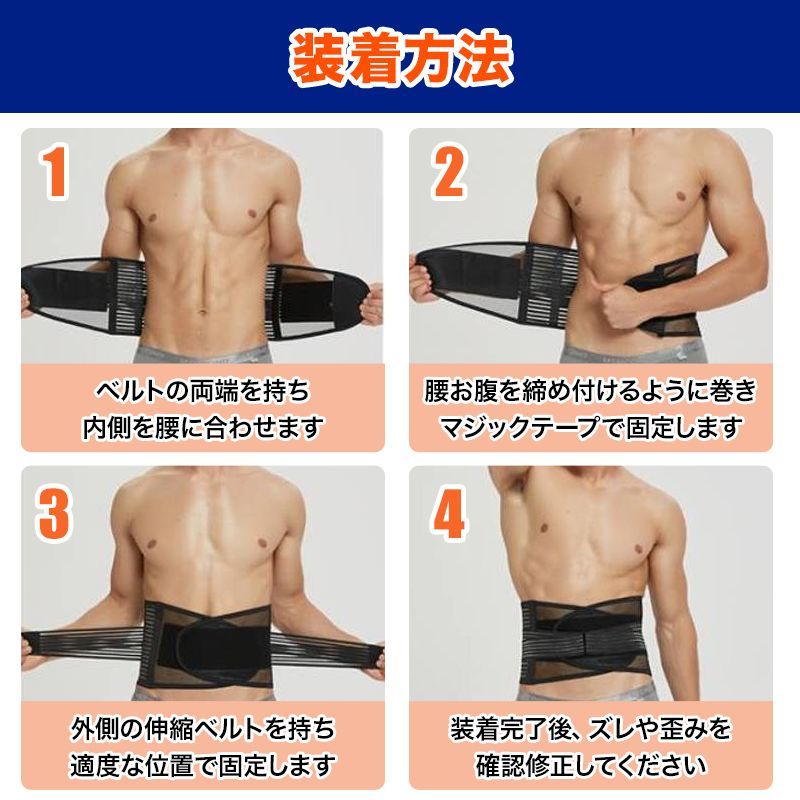 装着方法

1

ベルトの両端を持ち
内側を腰に合わせます

2

腰お腹を締め付けるように巻き
マジックテープで固定します

3

外側の伸縮ベルトを持ち
適度な位置で固定します

4

装着完了後、ズレや歪みを
確認修正してください