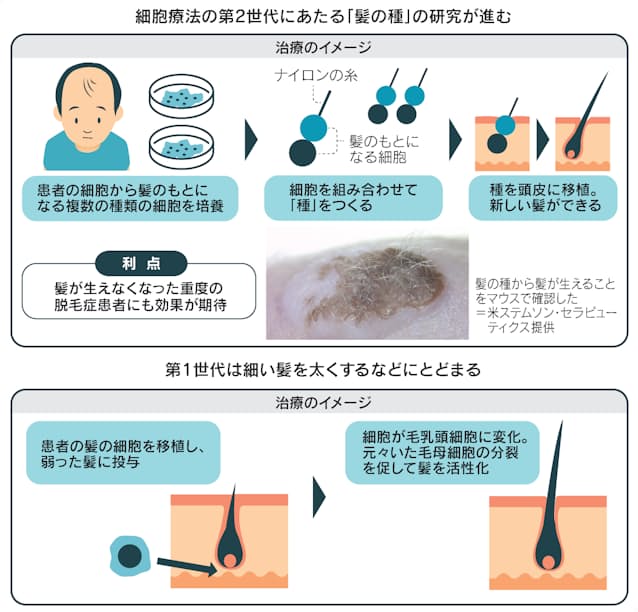 細胞療法の第2世代にあたる「髪の種」の研究が進む

治療のイメージ

ナイロンの糸

髪のもとになる細胞

患者の細胞から髪のもとになる複数の種類の細胞を培養

細胞を組み合わせて「種」をつくる

種を頭皮に移植。新しい髪ができる

利点

髪が生えなくなった重度の脱毛症患者にも効果が期待

髪の種から髪が生えることをマウスで確認した＝米ステムソン・セラピューティクス提供

第1世代は細い髪を太くするなどにとどまる

治療のイメージ

患者の髪の細胞を移植し、弱った髪に投与

細胞が毛乳頭細胞に変化。元々いた毛母細胞の分裂を促して髪を活性化