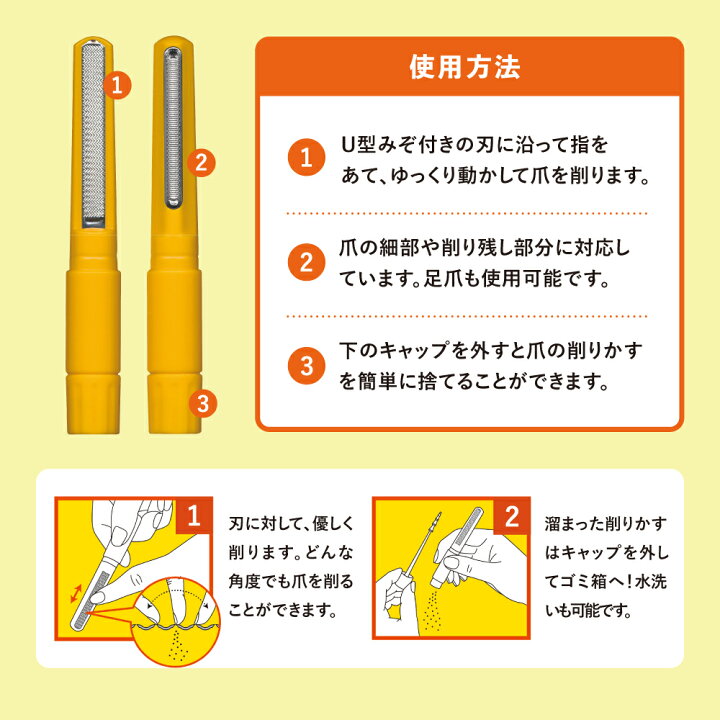 1

2

3

使用方法

1 U型みぞ付きの刃に沿って指をあて、ゆっくり動かして爪を削ります。

2 爪の細部や削り残し部分に対応しています。足爪も使用可能です。

3 下のキャップを外すと爪の削りかすを簡単に捨てることができます。

1

刃に対して、優しく削ります。どんな角度でも爪を削ることができます。

2

溜まった削りかすはキャップを外してゴミ箱へ！水洗いも可能です。