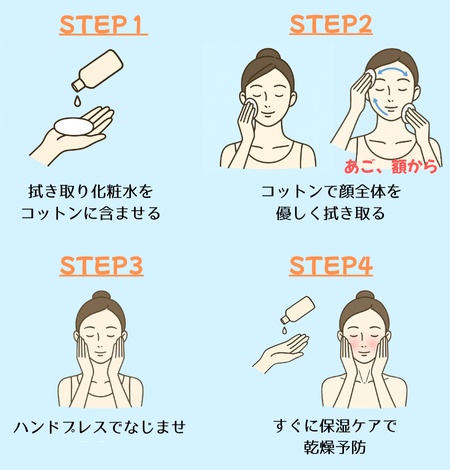 STEP 1

拭き取り化粧水を
コットンに含ませる

STEP2

あご、額から

コットンで顔全体を
優しく拭き取る

STEP3

ハンドプレスでなじませ

STEP4

すぐに保湿ケアで
乾燥予防