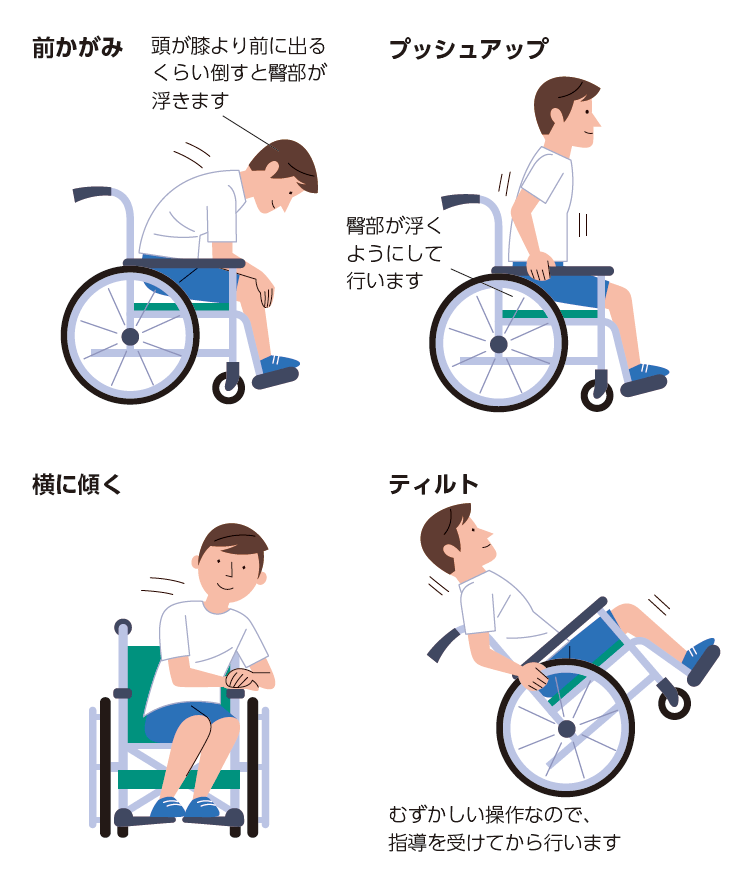 前かがみ

頭が膝より前に出るくらい倒すと臀部が浮きます

プッシュアップ

臀部が浮くようにして行います

横に傾く

ティルト

むずかしい操作なので、指導を受けてから行います