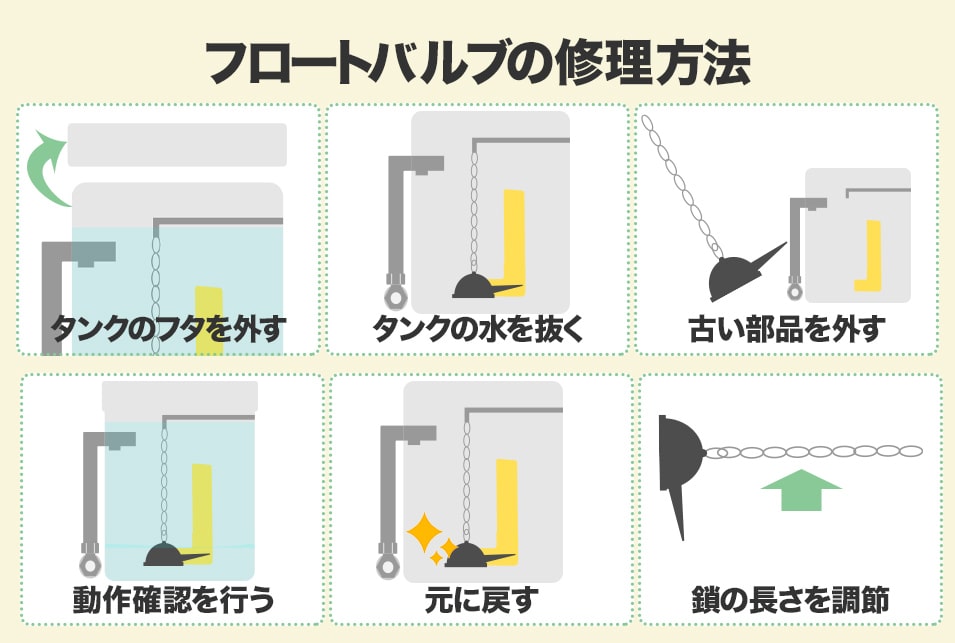 フロートバルブの修理方法

タンクのフタを外す

タンクの水を抜く

古い部品を外す

動作確認を行う

元に戻す

鎖の長さを調節