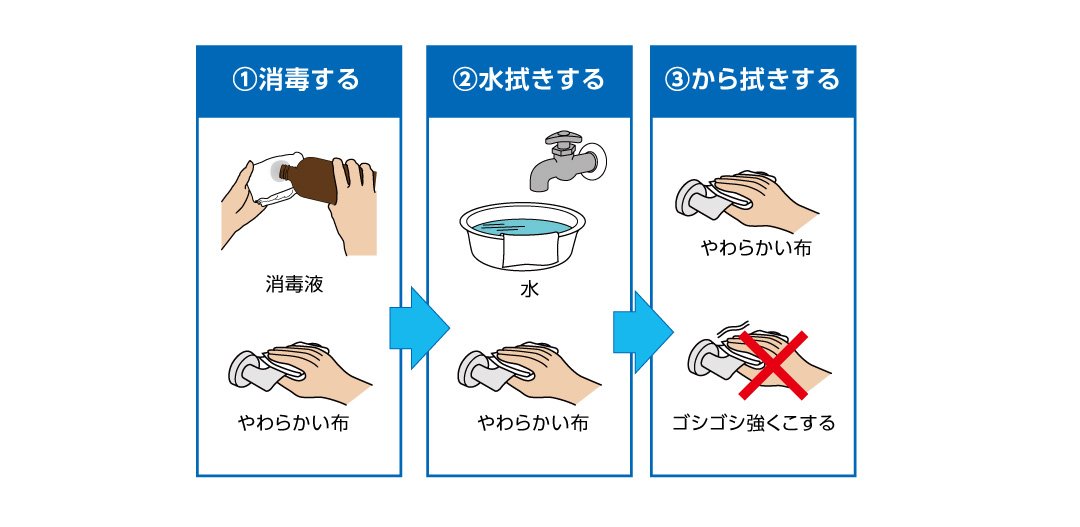 ①消毒する

消毒液

やわらかい布

②水拭きする

水

やわらかい布

③から拭きする

やわらかい布

ゴシゴシ強くこする