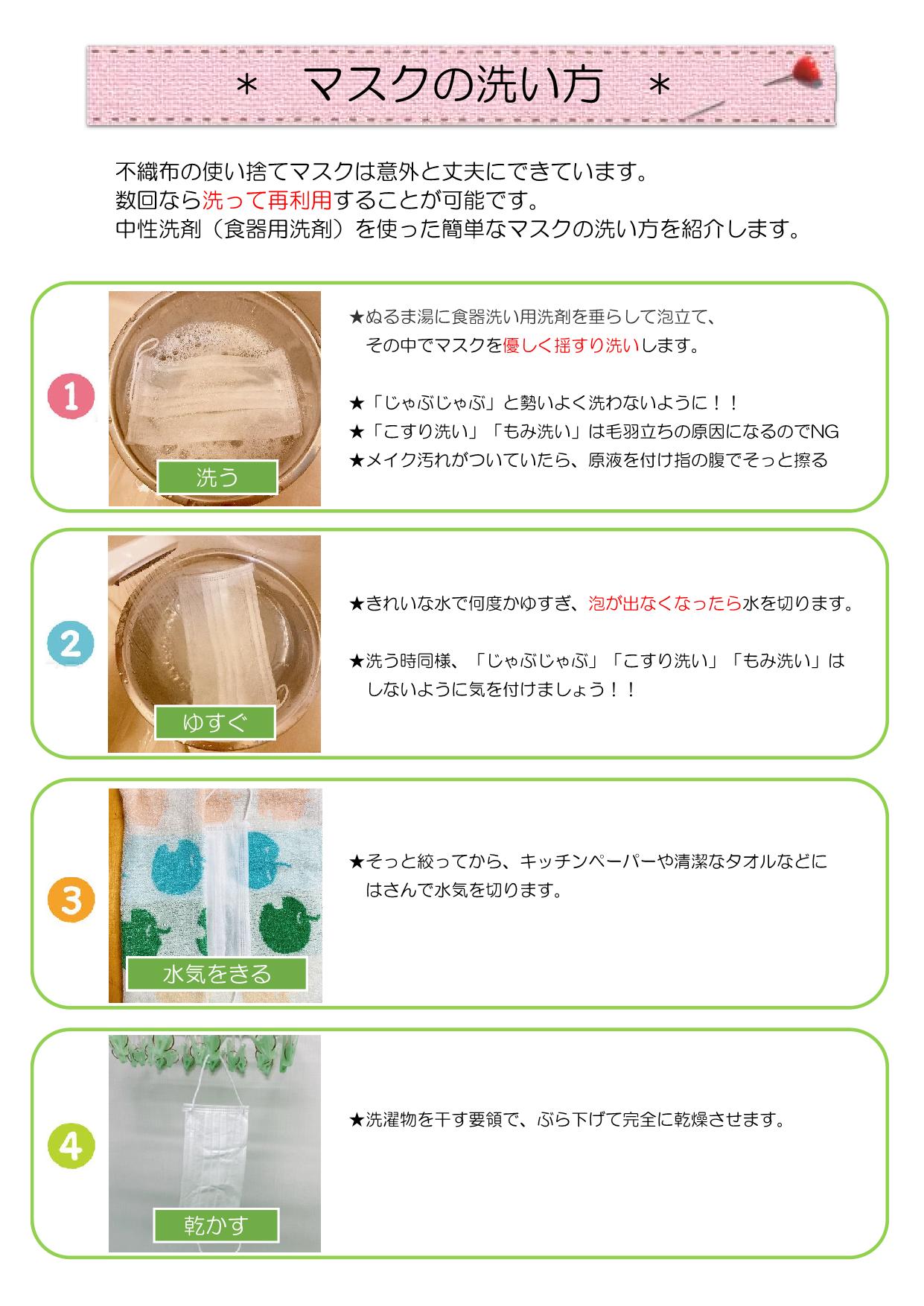 ＊　マスクの洗い方　＊

不織布の使い捨てマスクは意外と丈夫にできています。
数回なら洗って再利用することが可能です。
中性洗剤（食器用洗剤）を使った簡単なマスクの洗い方を紹介します。

1

洗う

★ぬるま湯に食器洗い用洗剤を垂らして泡立て、その中でマスクを優しく揺すり洗いします。

★「じゃぶじゃぶ」と勢いよく洗わないように！！
★「こすり洗い」「もみ洗い」は毛羽立ちの原因になるのでNG
★メイク汚れがついていたら、原液を付け指の腹でそっと擦る

2

ゆすぐ

★きれいな水で何度かゆすぎ、泡が出なくなったら水を切ります。

★洗う時同様、「じゃぶじゃぶ」「こすり洗い」「もみ洗い」はしないように気を付けましょう！！

3

水気をきる

★そっと絞ってから、キッチンペーパーや清潔なタオルなどにはさんで水気を切ります。

4

乾かす

★洗濯物を干す要領で、ぶら下げて完全に乾燥させます。