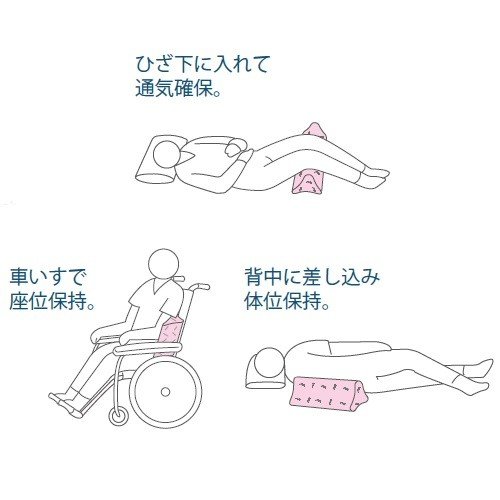 ひざ下に入れて
通気確保。

車いすで
座位保持。

背中に差し込み
体位保持。