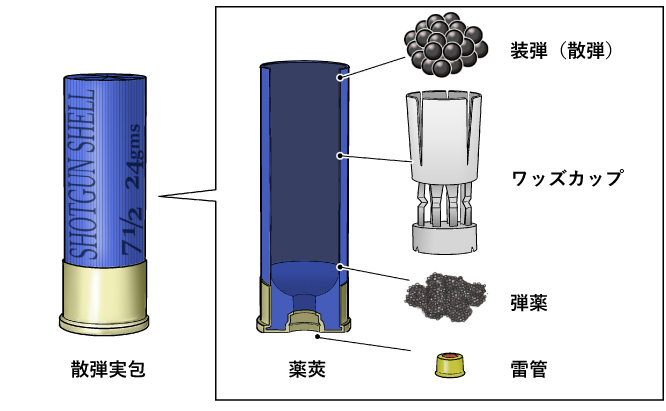 SHOTGUN SHELL
7½ 24gms

散弾実包

薬莢

装弾（散弾）

ワッズカップ

弾薬

雷管