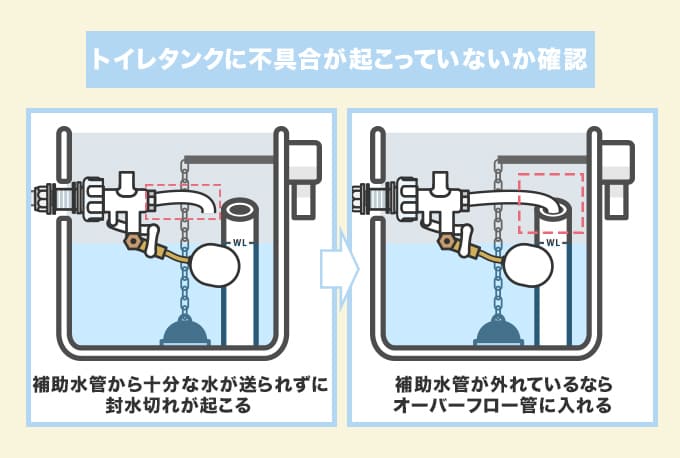 トイレタンクに不具合が起こっていないか確認

WL

補助水管から十分な水が送られずに封水切れが起こる

WL

補助水管が外れているならオーバーフロー管に入れる