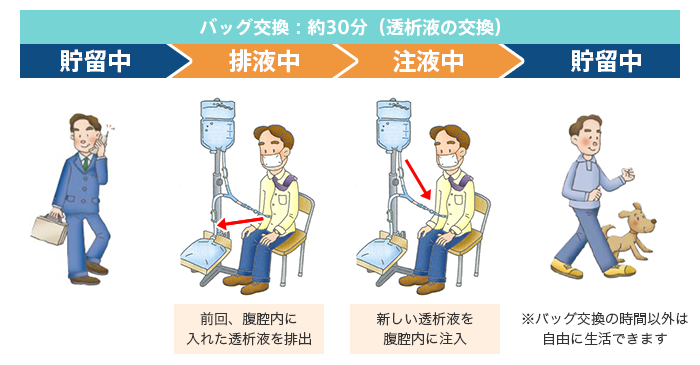 バッグ交換：約30分（透析液の交換）

貯留中

排液中

注液中

貯留中

前回、腹腔内に入れた透析液を排出

新しい透析液を腹腔内に注入

※バッグ交換の時間以外は自由に生活できます