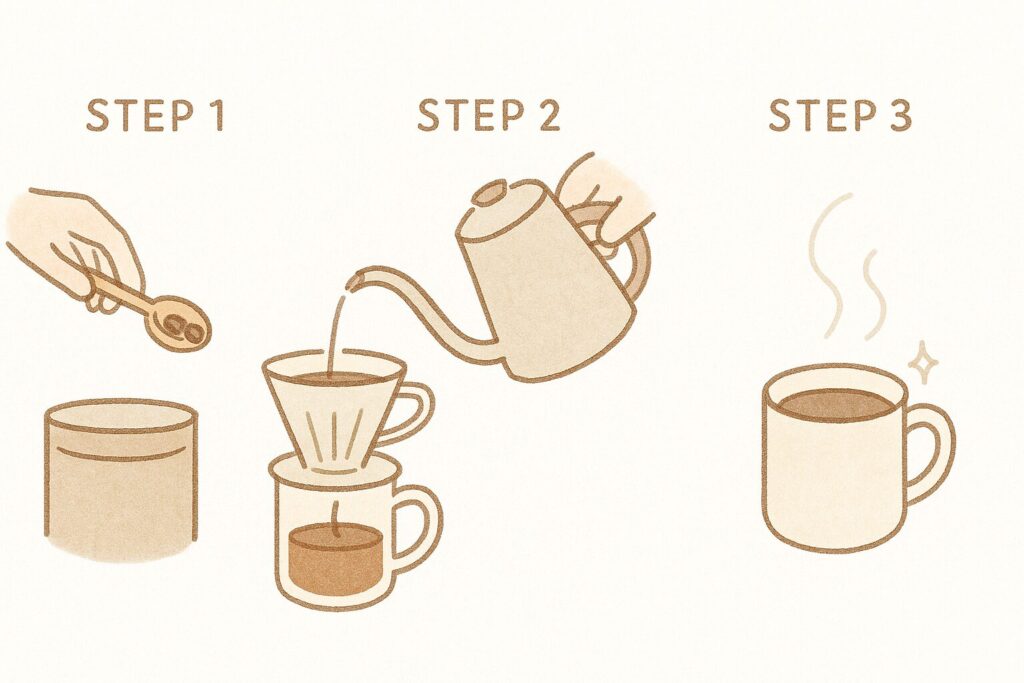 STEP 1

STEP 2

STEP 3