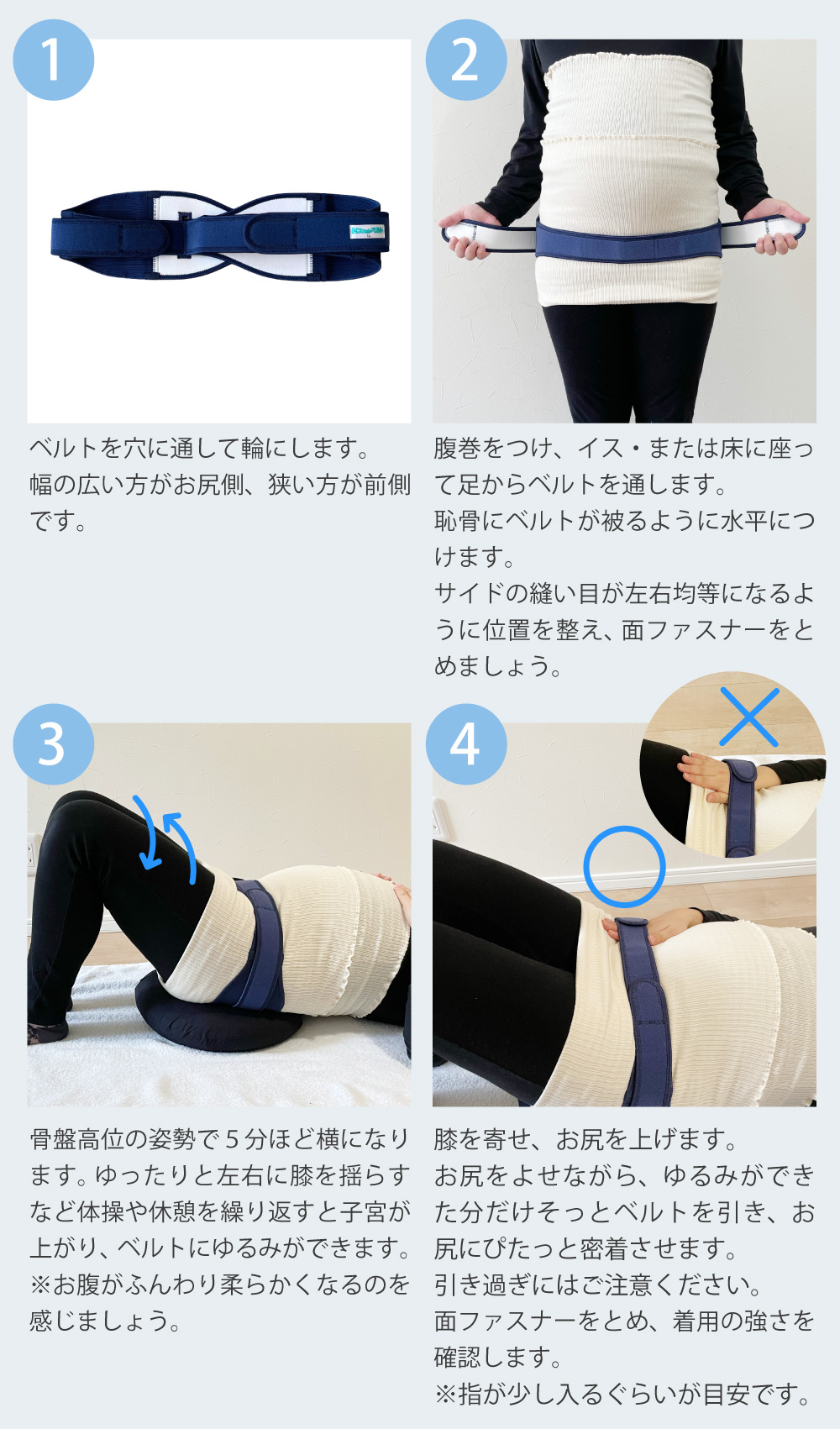 1

ベルトを穴に通して輪にします。
幅の広い方がお尻側、狭い方が前側です。

2

腹巻をつけ、イス・または床に座って足からベルトを通します。
恥骨にベルトが被るように水平につけます。
サイドの縫い目が左右均等になるように位置を整え、面ファスナーをとめましょう。

3

骨盤高位の姿勢で５分ほど横になります。ゆったりと左右に膝を揺らすなど体操や休憩を繰り返すと子宮が上がり、ベルトにゆるみができます。
※お腹がふんわり柔らかくなるのを感じましょう。

4

膝を寄せ、お尻を上げます。
お尻をよせながら、ゆるみができた分だけそっとベルトを引き、お尻にぴたっと密着させます。
引き過ぎにはご注意ください。
面ファスナーをとめ、着用の強さを確認します。
※指が少し入るぐらいが目安です。