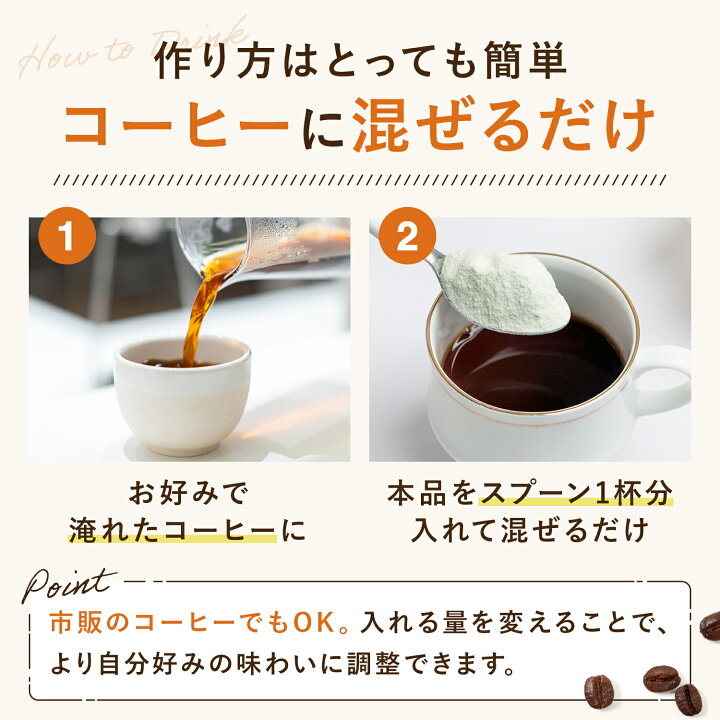 How to Drink

作り方はとっても簡単

コーヒーに混ぜるだけ

1

お好みで
淹れたコーヒーに

2

本品をスプーン1杯分
入れて混ぜるだけ

Point

市販のコーヒーでもOK。入れる量を変えることで、より自分好みの味わいに調整できます。