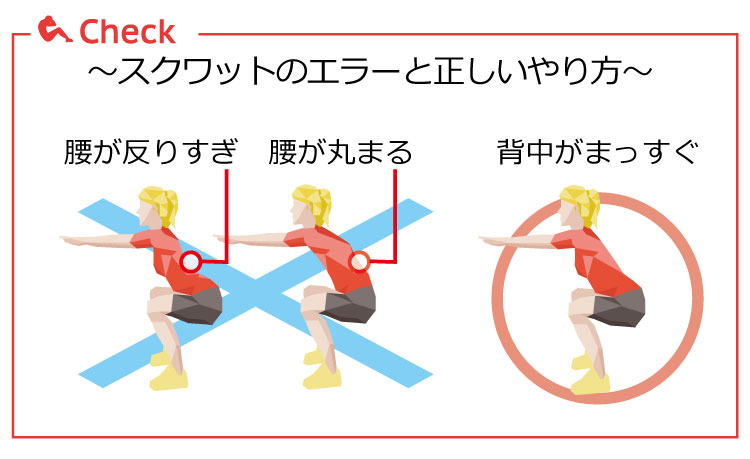 Check

～スクワットのエラーと正しいやり方～

腰が反りすぎ

腰が丸まる

背中がまっすぐ