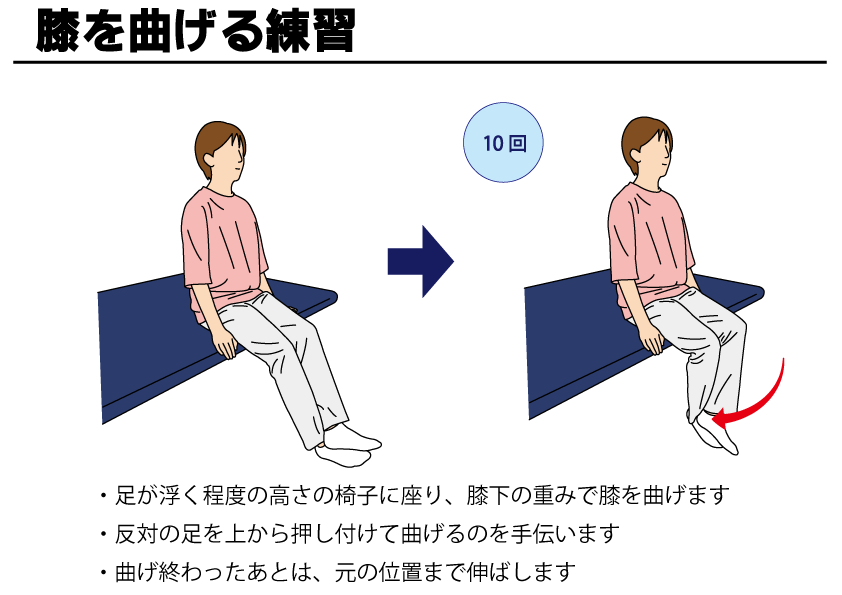 膝を曲げる練習

10回

・足が浮く程度の高さの椅子に座り、膝下の重みで膝を曲げます
・反対の足を上から押し付けて曲げるのを手伝います
・曲げ終わったあとは、元の位置まで伸ばします