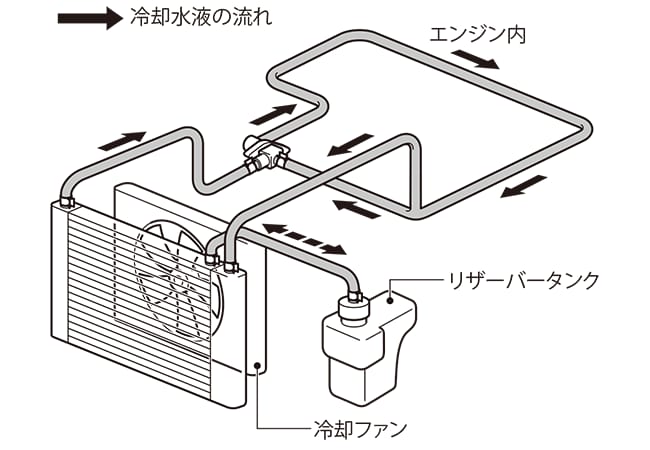 冷却水液の流れ

エンジン内

リザーバータンク

冷却ファン