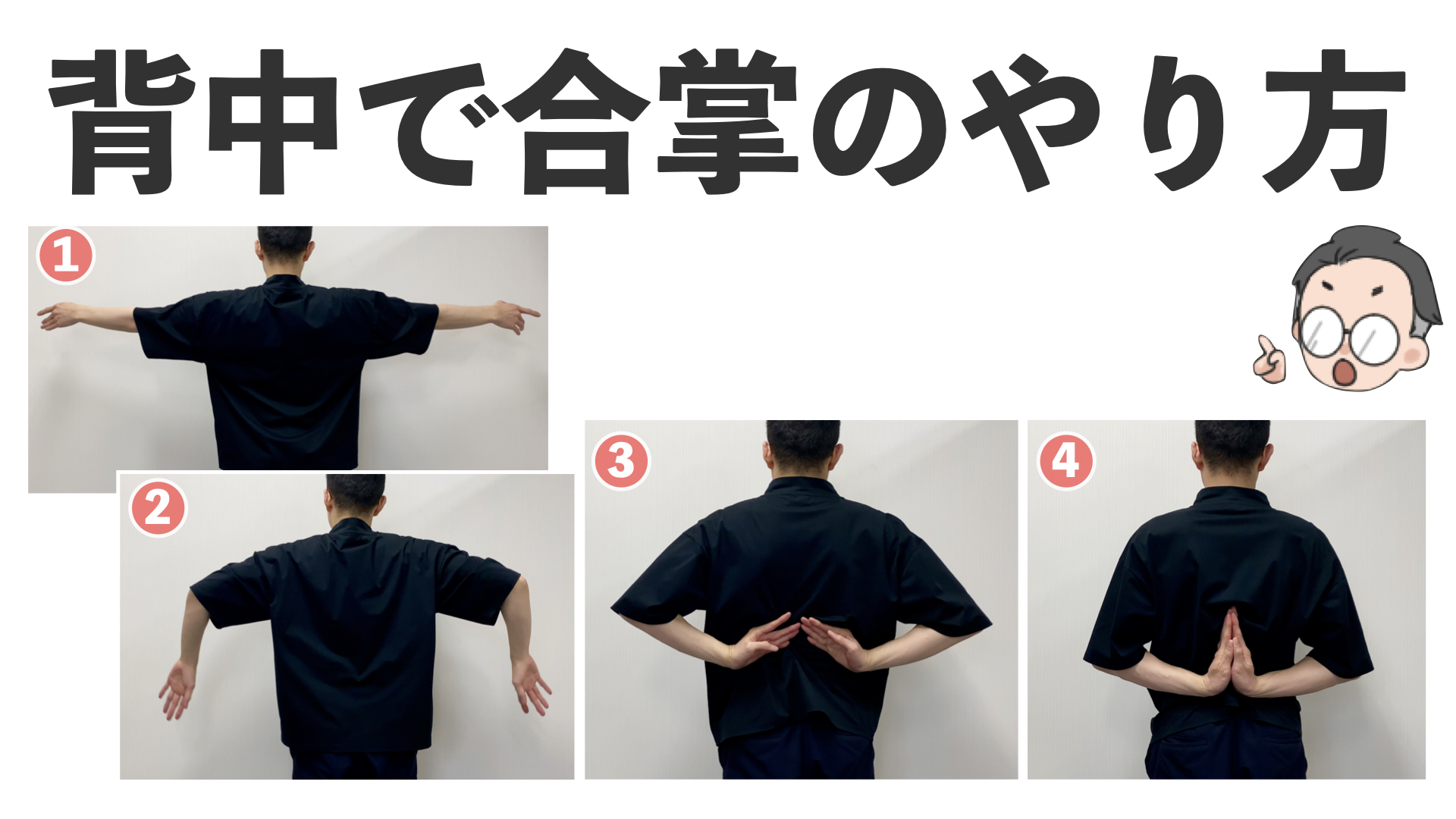 背中で合掌のやり方

1

2

3

4