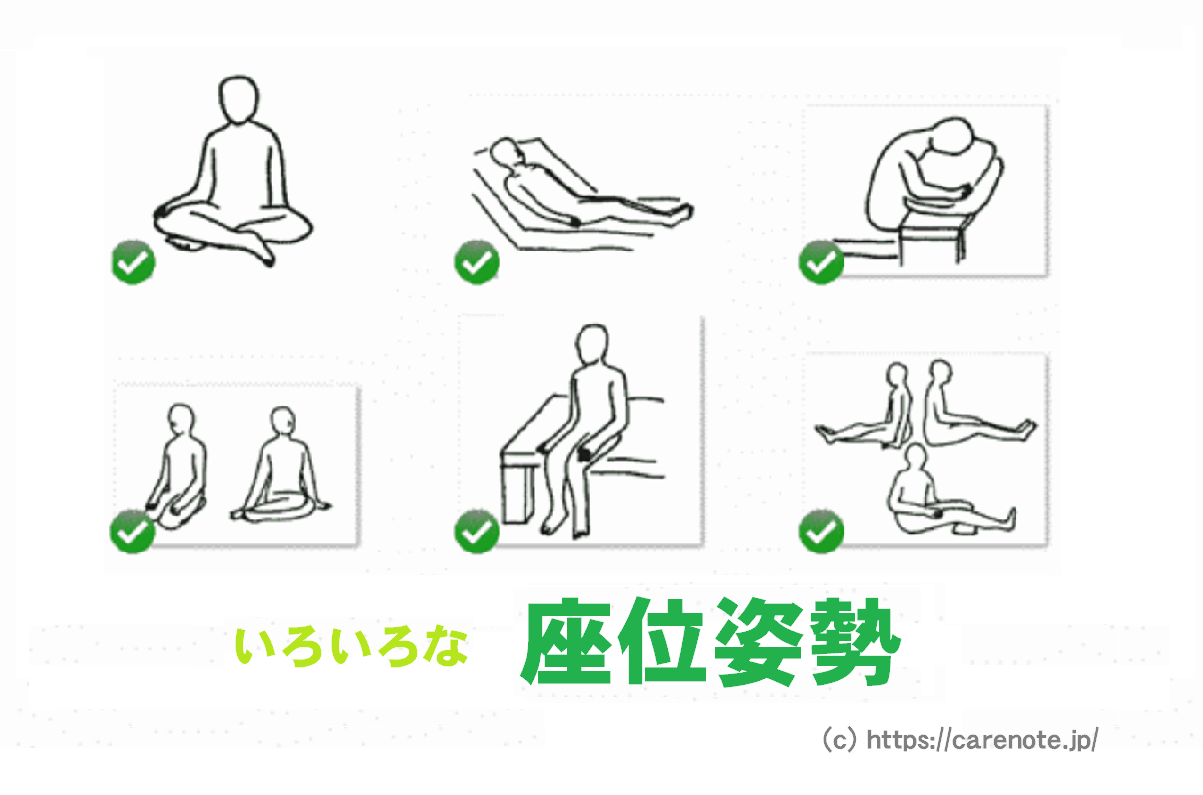 いろいろな 座位姿勢

(c) https://carenote.jp/