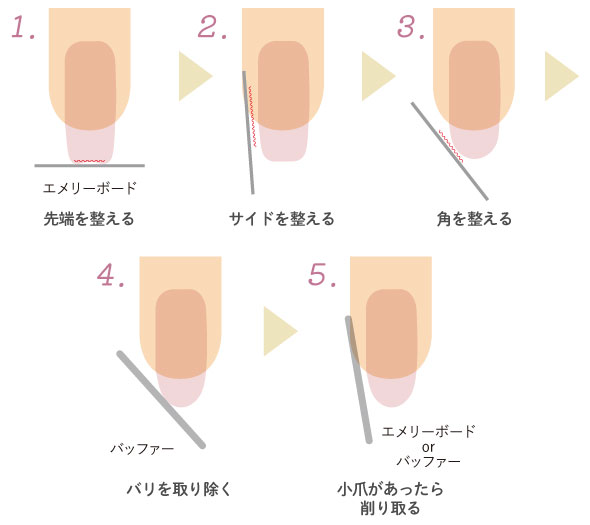 1.

エメリーボード

先端を整える

2.

サイドを整える

3.

角を整える

4.

バッファー

バリを取り除く

5.

エメリーボード
or
バッファー

小爪があったら
削り取る