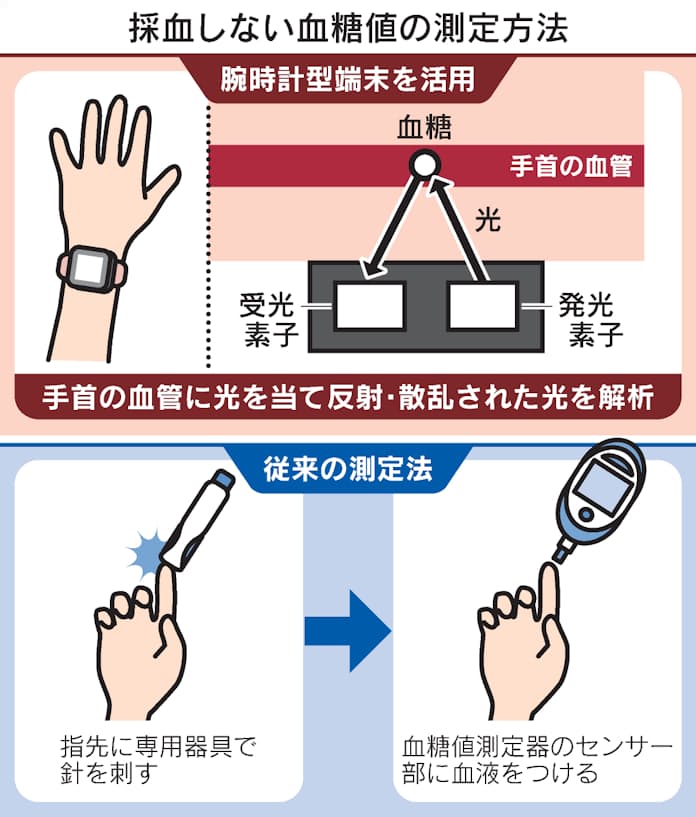 採血しない血糖値の測定方法

腕時計型端末を活用

血糖

手首の血管

光

受光素子

発光素子

手首の血管に光を当て反射・散乱された光を解析

従来の測定法

指先に専用器具で針を刺す

血糖値測定器のセンサー部に血液をつける