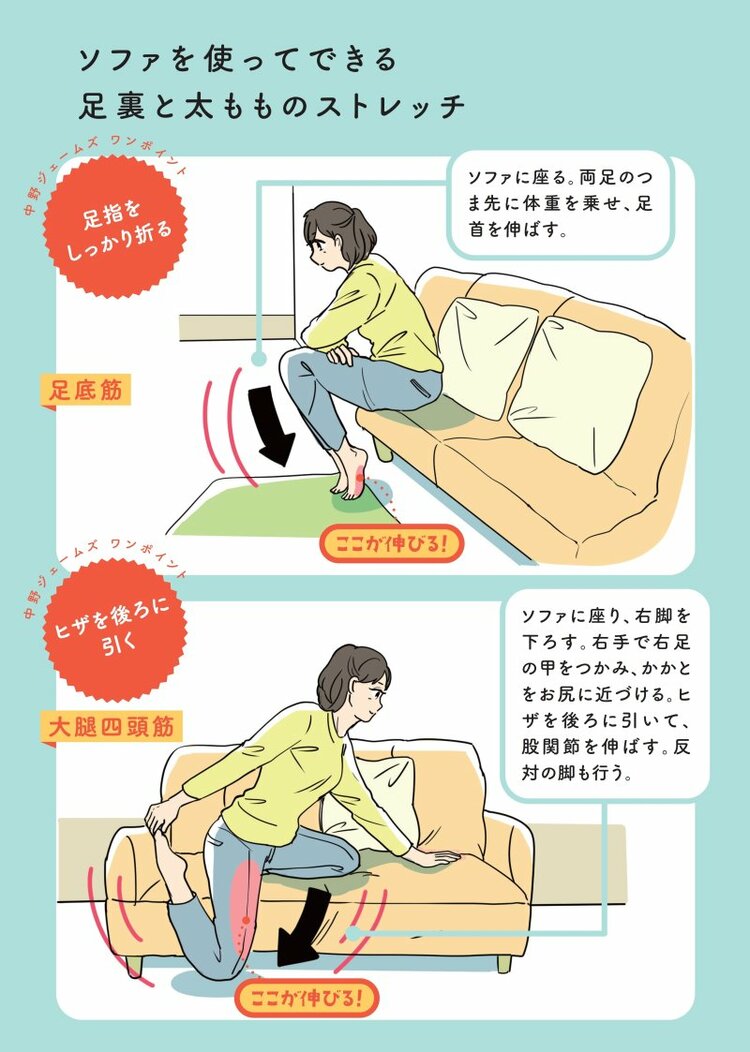 ソファを使ってできる
足裏と太もものストレッチ

中野ジェームズ ワンポイント

足指をしっかり折る

ソファに座る。両足のつま先に体重を乗せ、足首を伸ばす。

足底筋

ここが伸びる!

中野ジェームズ ワンポイント

ヒザを後ろに引く

ソファに座り、右脚を下ろす。右手で右足の甲をつかみ、かかとをお尻に近づける。ヒザを後ろに引いて、股関節を伸ばす。反対の脚も行う。

大腿四頭筋

ここが伸びる!