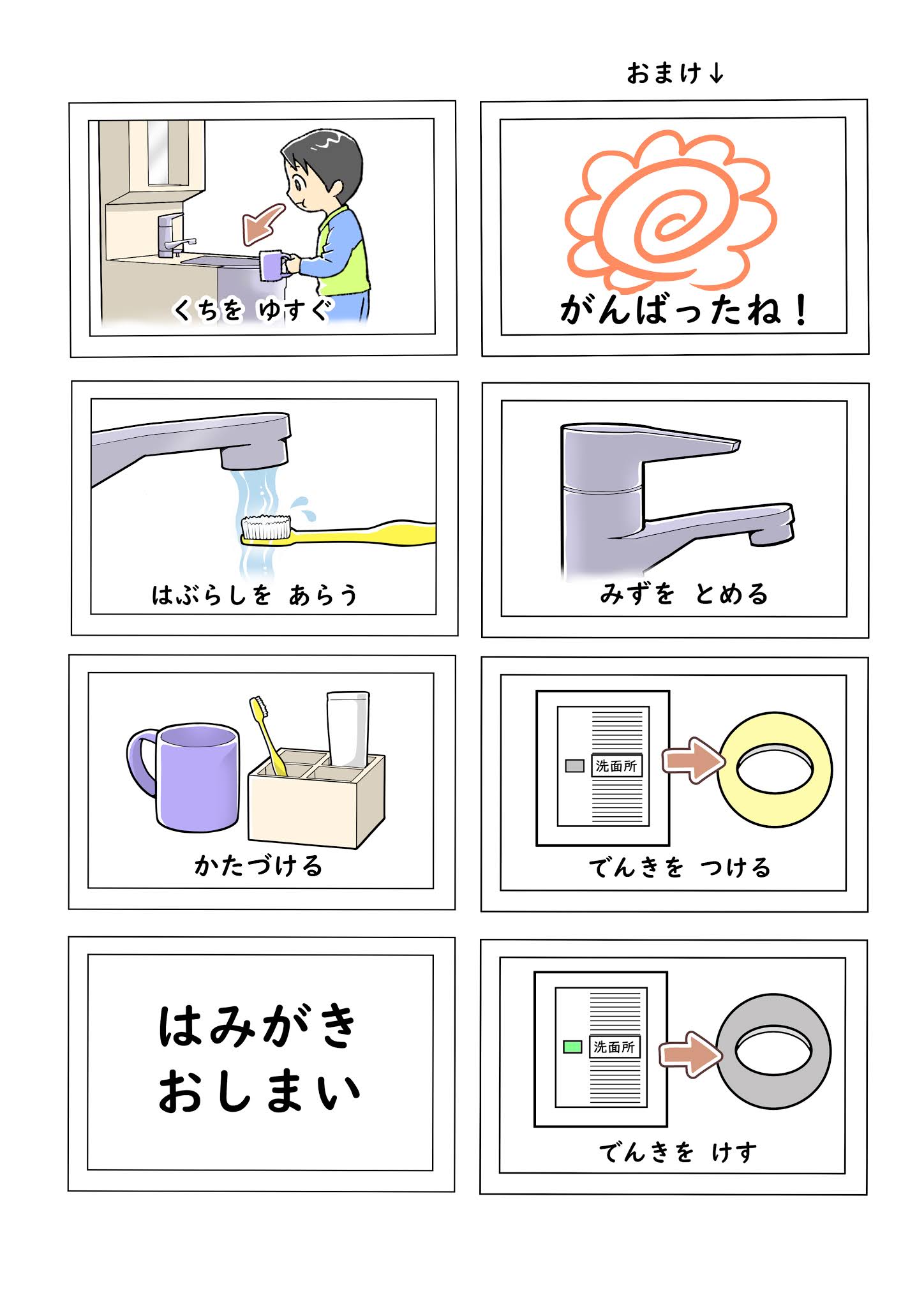 くちを ゆすぐ

はぶらしを あらう

かたづける

はみがき
おしまい

おまけ↓

がんばったね！

みずを とめる

洗面所

でんきを つける

洗面所

でんきを けす