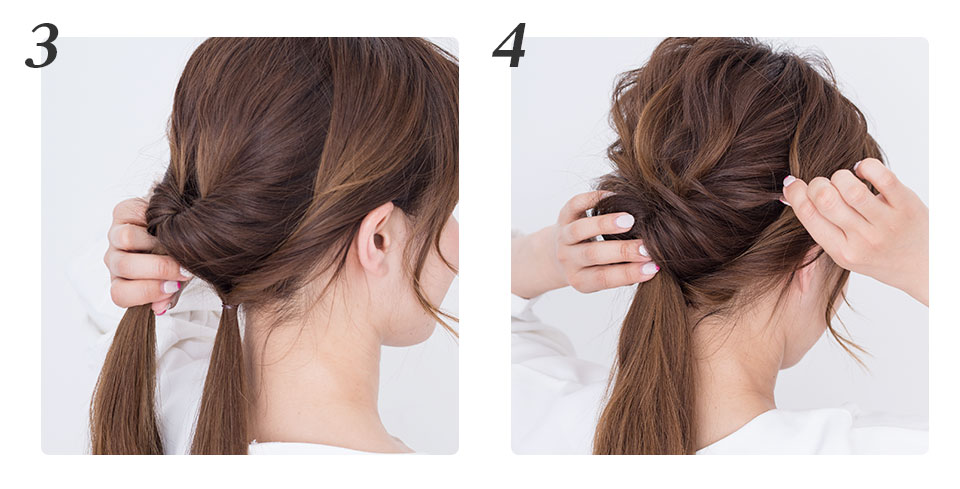 3

4