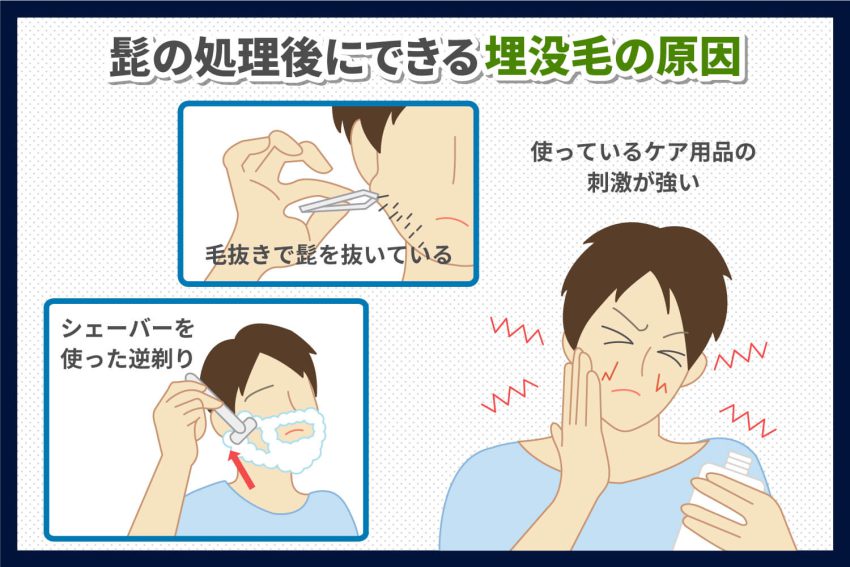 髭の処理後にできる埋没毛の原因

毛抜きで髭を抜いている

使っているケア用品の刺激が強い

シェーバーを使った逆剃り