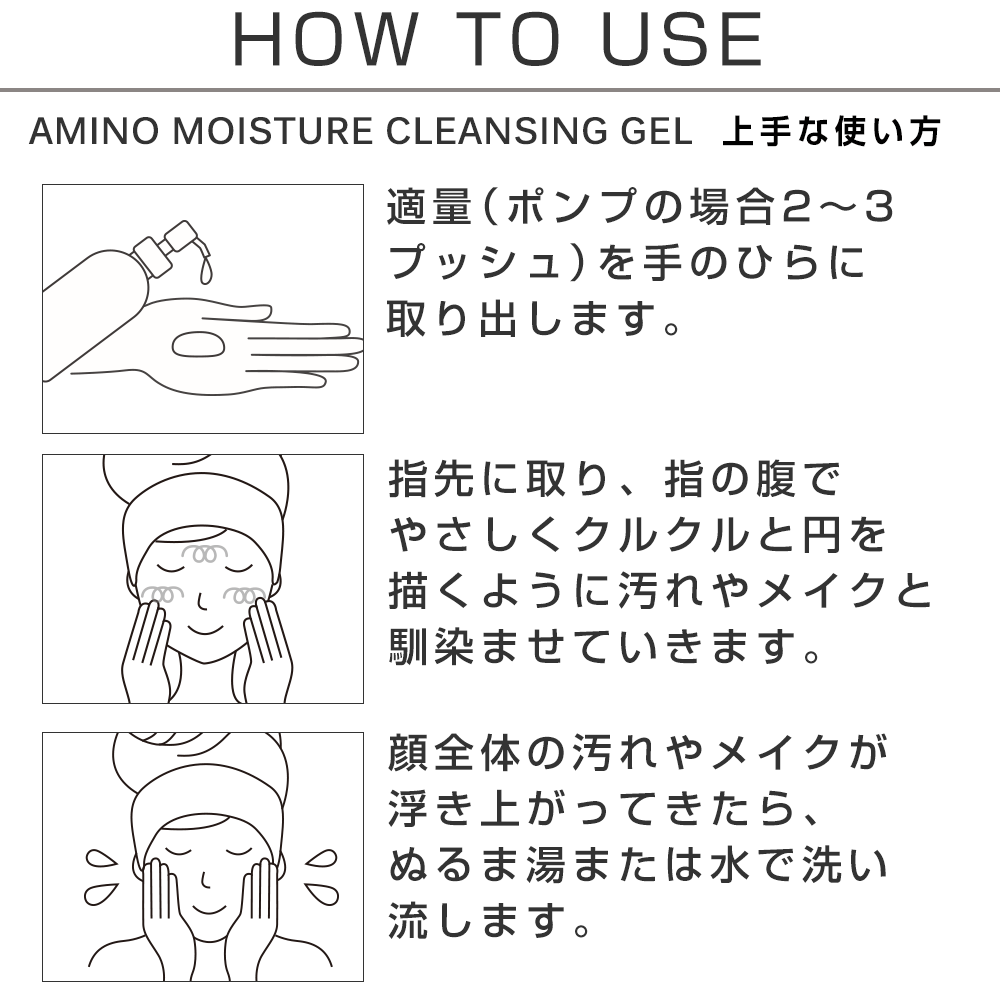 HOW TO USE

AMINO MOISTURE CLEANSING GEL 上手な使い方

適量（ポンプの場合2〜3プッシュ）を手のひらに取り出します。

指先に取り、指の腹でやさしくクルクルと円を描くように汚れやメイクと馴染ませていきます。

顔全体の汚れやメイクが浮き上がってきたら、ぬるま湯または水で洗い流します。