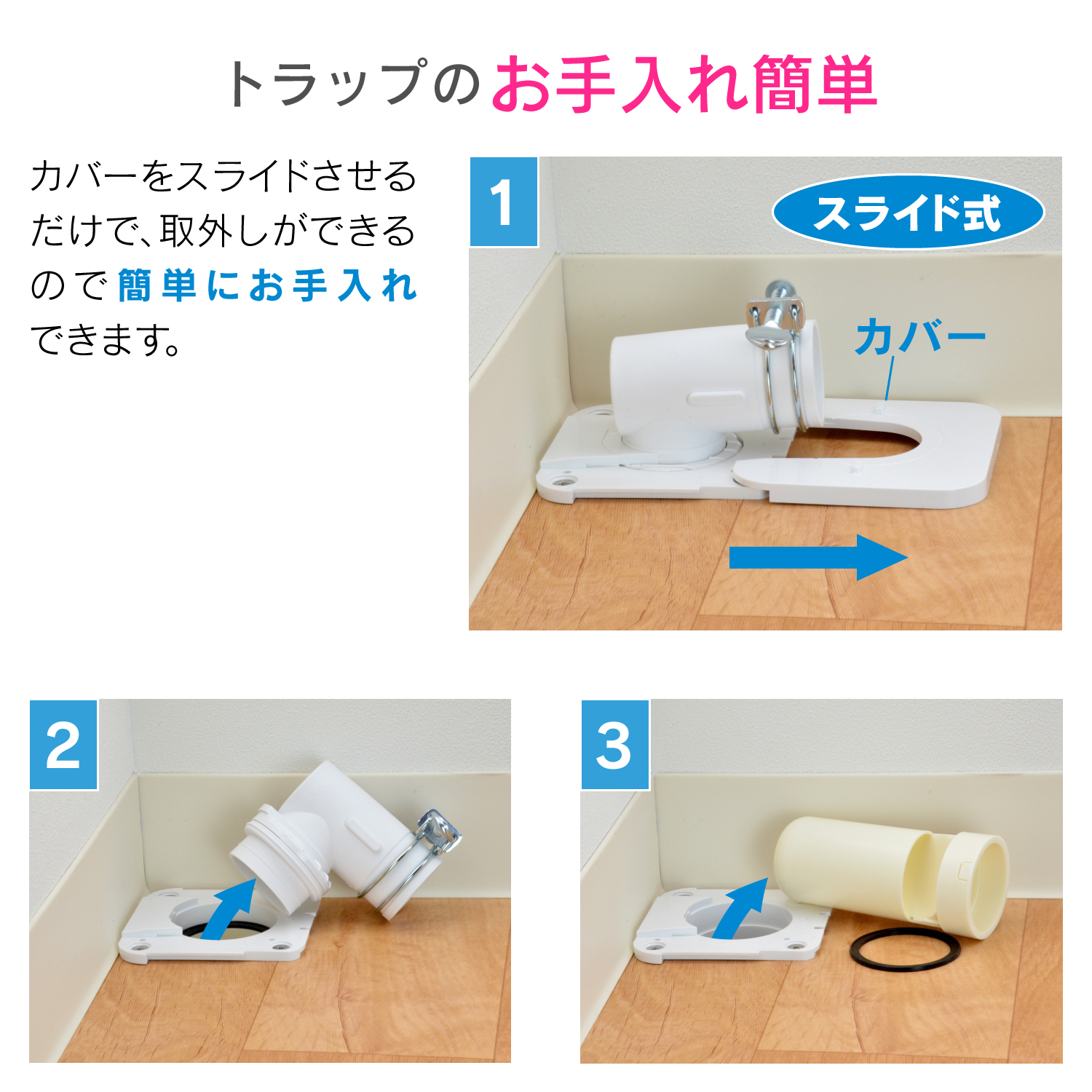 トラップのお手入れ簡単

カバーをスライドさせるだけで、取外しができるので簡単にお手入れできます。

1

スライド式

カバー

2

3