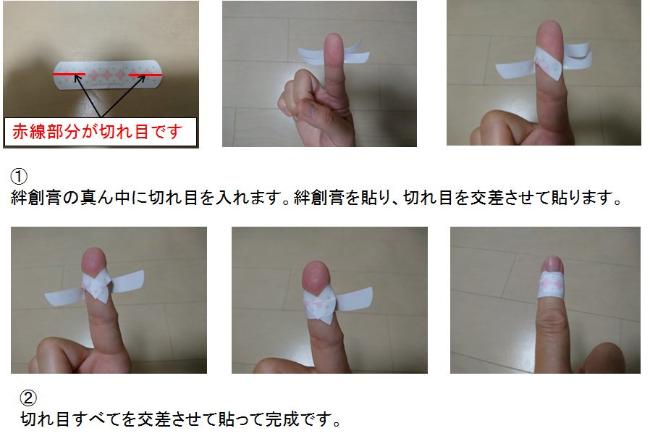 赤線部分が切れ目です

①
絆創膏の真ん中に切れ目を入れます。絆創膏を貼り、切れ目を交差させて貼ります。

②
切れ目すべてを交差させて貼って完成です。