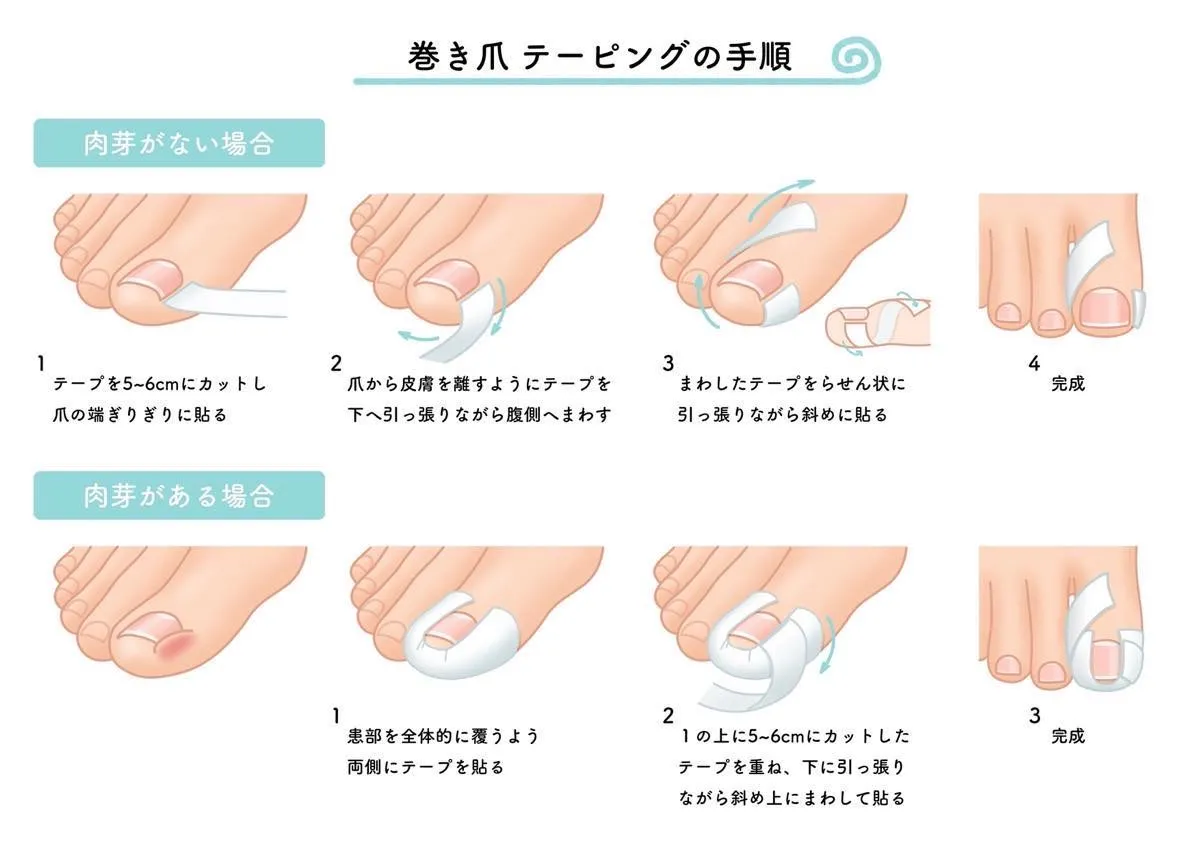 巻き爪 テーピングの手順

肉芽がない場合

1
テープを5~6cmにカットし
爪の端ぎりぎりに貼る

2
爪から皮膚を離すようにテープを
下へ引っ張りながら腹側へまわす

3
まわしたテープをらせん状に
引っ張りながら斜めに貼る

4
完成

肉芽がある場合

1
患部を全体的に覆うよう
両側にテープを貼る

2
1の上に5~6cmにカットした
テープを重ね、下に引っ張り
ながら斜め上にまわして貼る

3
完成