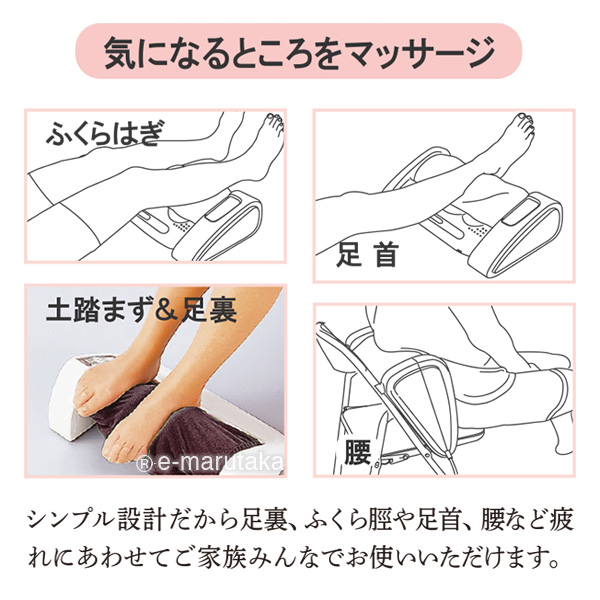 気になるところをマッサージ

ふくらはぎ

足首

土踏まず＆足裏

Ⓡ e-marutaka

腰

シンプル設計だから足裏、ふくら脛や足首、腰など疲れにあわせてご家族みんなでお使いいただけます。