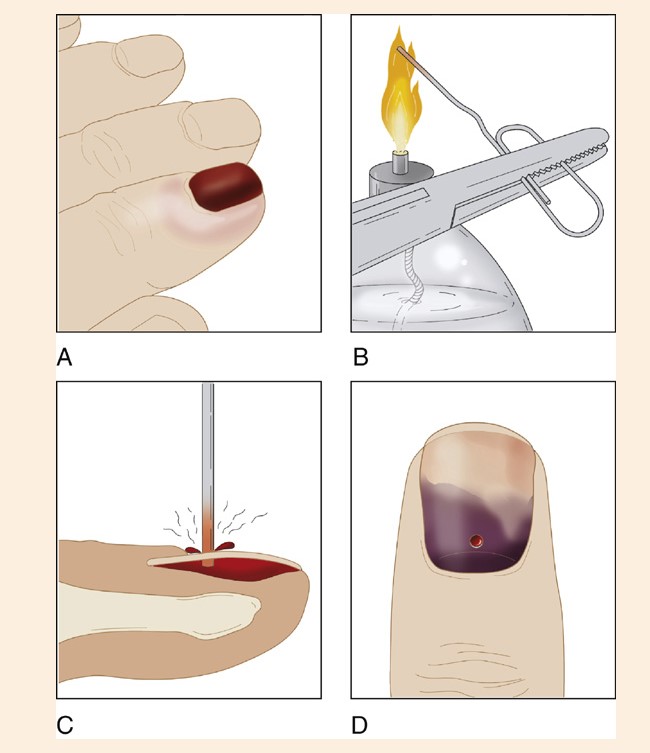 A

B

C

D