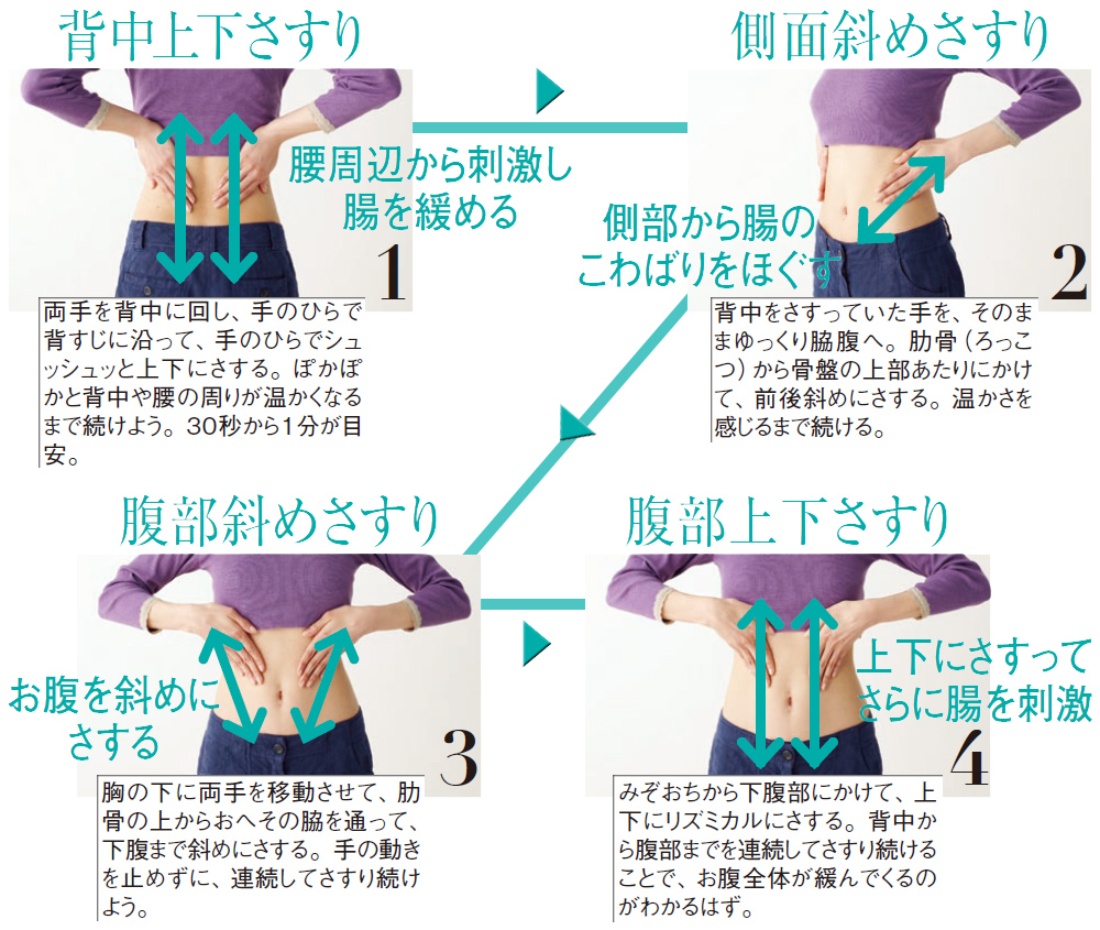 背中上下さすり

腰周辺から刺激し腸を緩める

1

両手を背中に回し、手のひらで背すじに沿って、手のひらでシュッシュッと上下にさする。ぽかぽかと背中や腰の周りが温かくなるまで続けよう。30秒から1分が目安。

側面斜めさすり

側部から腸のこわばりをほぐす

2

背中をさすっていた手を、そのままゆっくり脇腹へ。肋骨（ろっこつ）から骨盤の上部あたりにかけて、前後斜めにさする。温かさを感じるまで続ける。

腹部斜めさすり

お腹を斜めにさする

3

胸の下に両手を移動させて、肋骨の上からおへその脇を通って、下腹まで斜めにさする。手の動きを止めずに、連続してさすり続けよう。

腹部上下さすり

上下にさすってさらに腸を刺激

4

みぞおちから下腹部にかけて、上下にリズミカルにさする。背中から腹部までを連続してさすり続けることで、お腹全体が緩んでくるのがわかるはず。