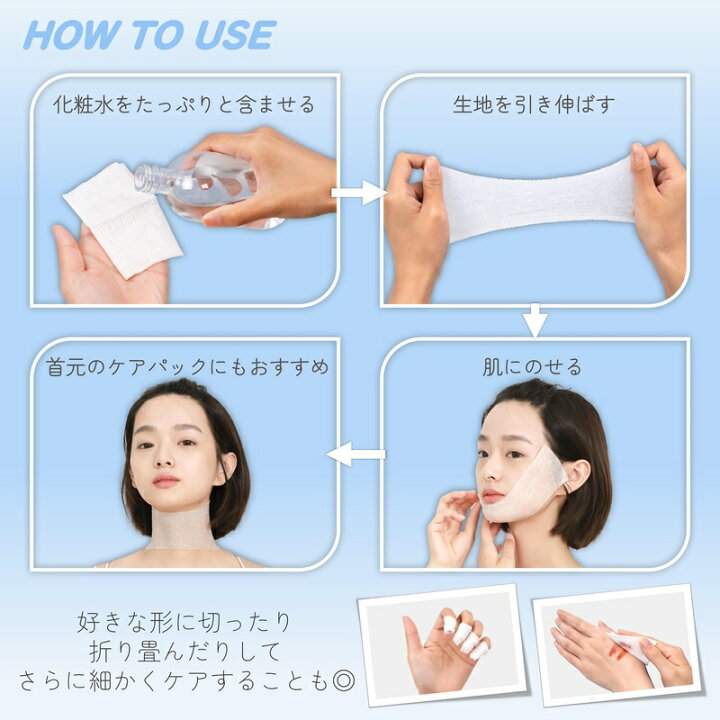 HOW TO USE

化粧水をたっぷりと含ませる

生地を引き伸ばす

肌にのせる

首元のケアパックにもおすすめ

好きな形に切ったり
折り畳んだりして
さらに細かくケアすることも◎