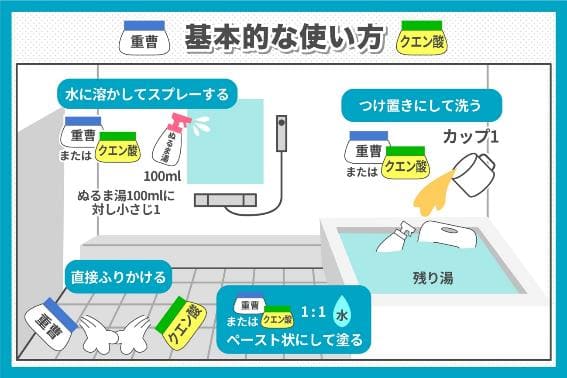 重曹 基本的な使い方 クエン酸

水に溶かしてスプレーする

重曹
または クエン酸

ぬるま湯

100ml

ぬるま湯100mlに対し小さじ1

つけ置きにして洗う

重曹
または クエン酸

カップ1

残り湯

直接ふりかける

重曹

クエン酸

重曹
または クエン酸 1:1 水
ペースト状にして塗る