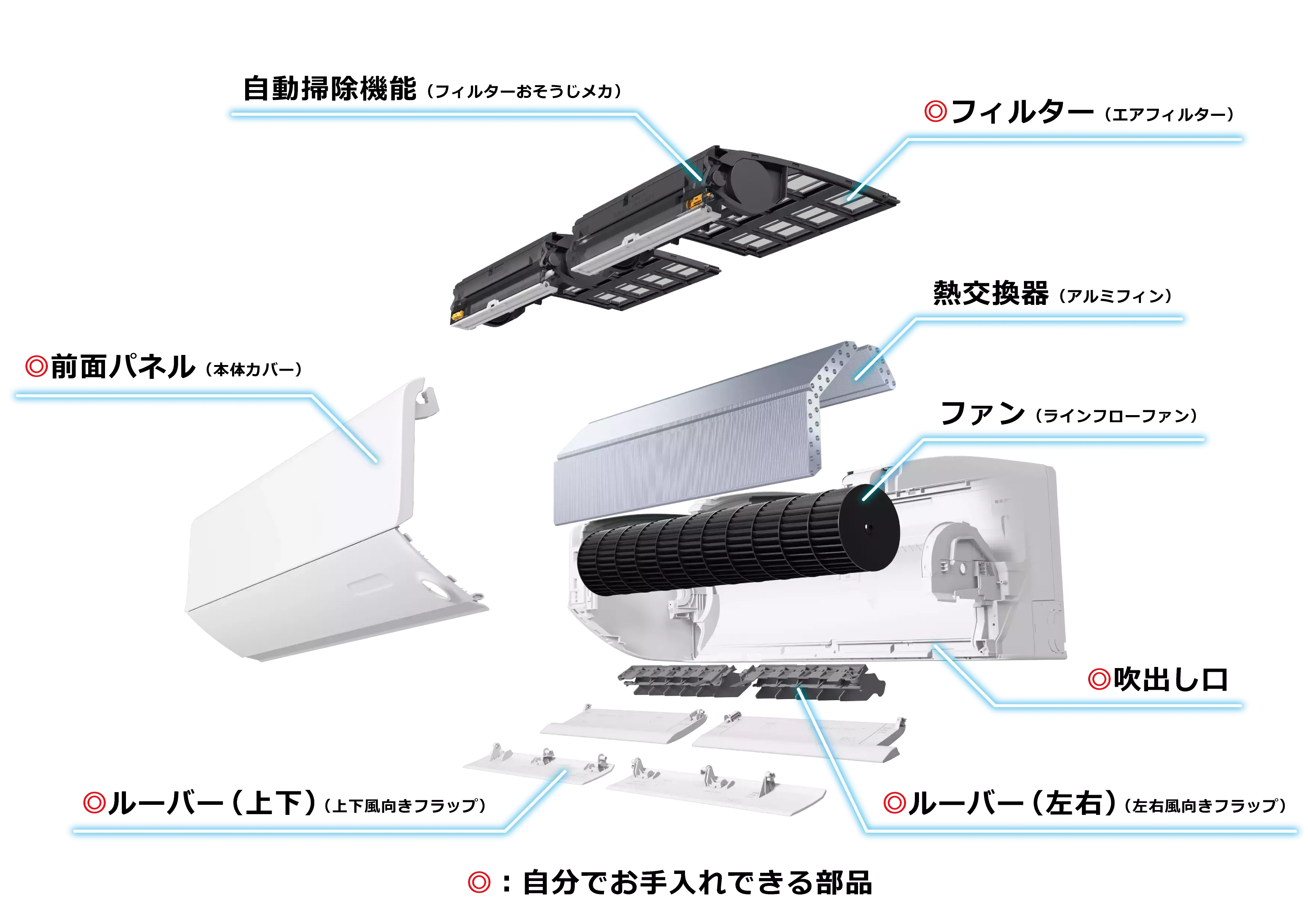 自動掃除機能（フィルターおそうじメカ）

◎フィルター（エアフィルター）

熱交換器（アルミフィン）

◎前面パネル（本体カバー）

ファン（ラインフローファン）

◎吹出し口

◎ルーバー（上下）（上下風向きフラップ）

◎ルーバー（左右）（左右風向きフラップ）

◎：自分でお手入れできる部品