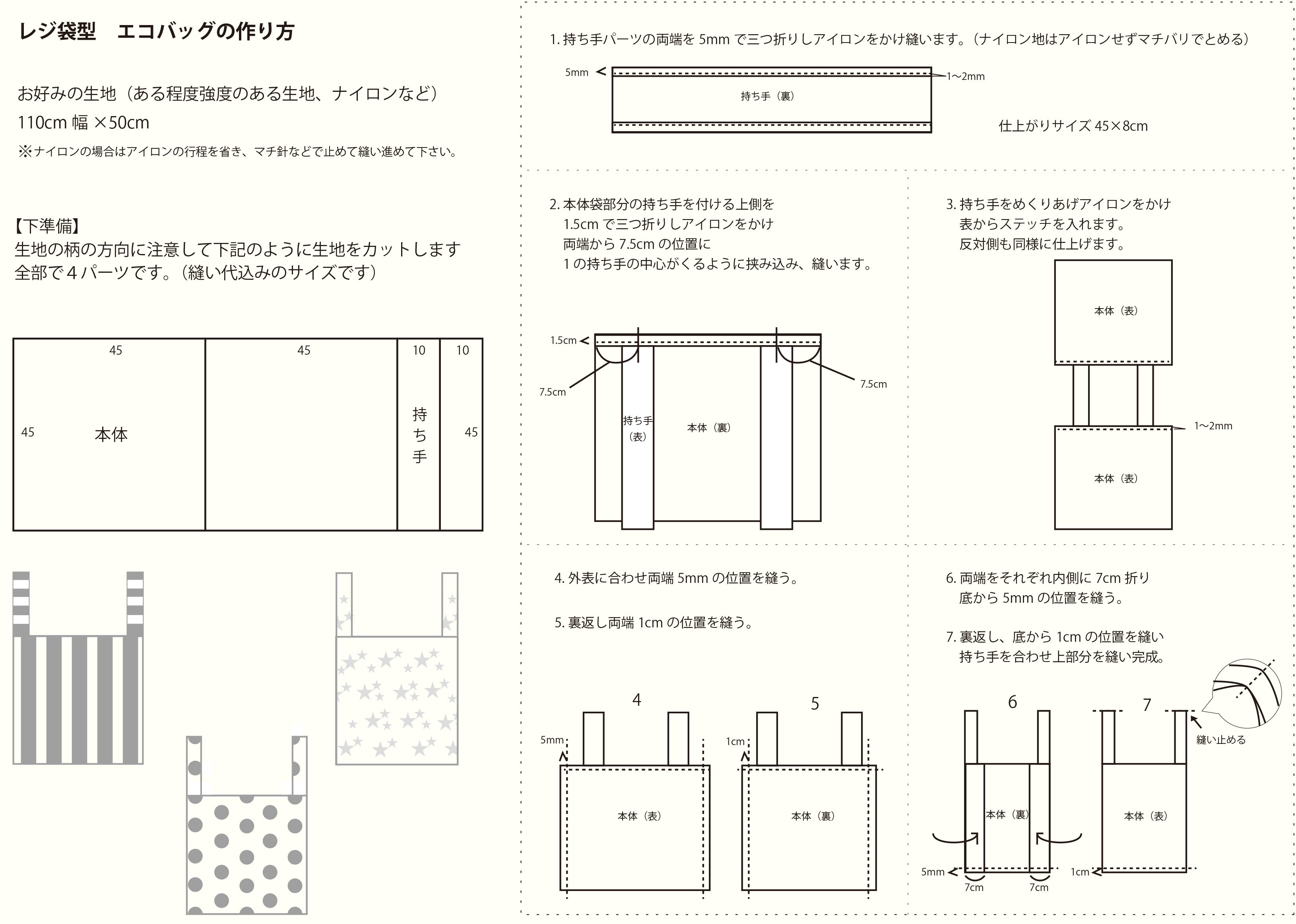 レジ袋型　エコバッグの作り方

お好みの生地（ある程度強度のある生地、ナイロンなど）
110cm 幅 ×50cm
※ナイロンの場合はアイロンの行程を省き、マチ針などで止めて縫い進めて下さい。

【下準備】
生地の柄の方向に注意して下記のように生地をカットします
全部で４パーツです。（縫い代込みのサイズです）

45
45
10
10
45
本体
持ち手
45

1. 持ち手パーツの両端を 5mm で三つ折りしアイロンをかけ縫います。（ナイロン地はアイロンせずマチバリでとめる）

5mm
1〜2mm
持ち手（裏）
仕上がりサイズ 45×8cm

2. 本体袋部分の持ち手を付ける上側を 1.5cm で三つ折りしアイロンをかけ 両端から 7.5cm の位置に 1 の持ち手の中心がくるように挟み込み、縫います。

1.5cm
7.5cm
7.5cm
持ち手（表）
本体（裏）

3. 持ち手をめくりあげアイロンをかけ 表からステッチを入れます。 反対側も同様に仕上げます。

本体（表）
1〜2mm
本体（表）

4. 外表に合わせ両端 5mm の位置を縫う。

5. 裏返し両端 1cm の位置を縫う。

4
5mm
本体（表）
5
1cm
本体（裏）

6. 両端をそれぞれ内側に 7cm 折り 底から 5mm の位置を縫う。

7. 裏返し、底から 1cm の位置を縫い 持ち手を合わせ上部分を縫い完成。

6
本体（裏）
5mm
7cm
7cm
7
縫い止める
本体（表）
1cm