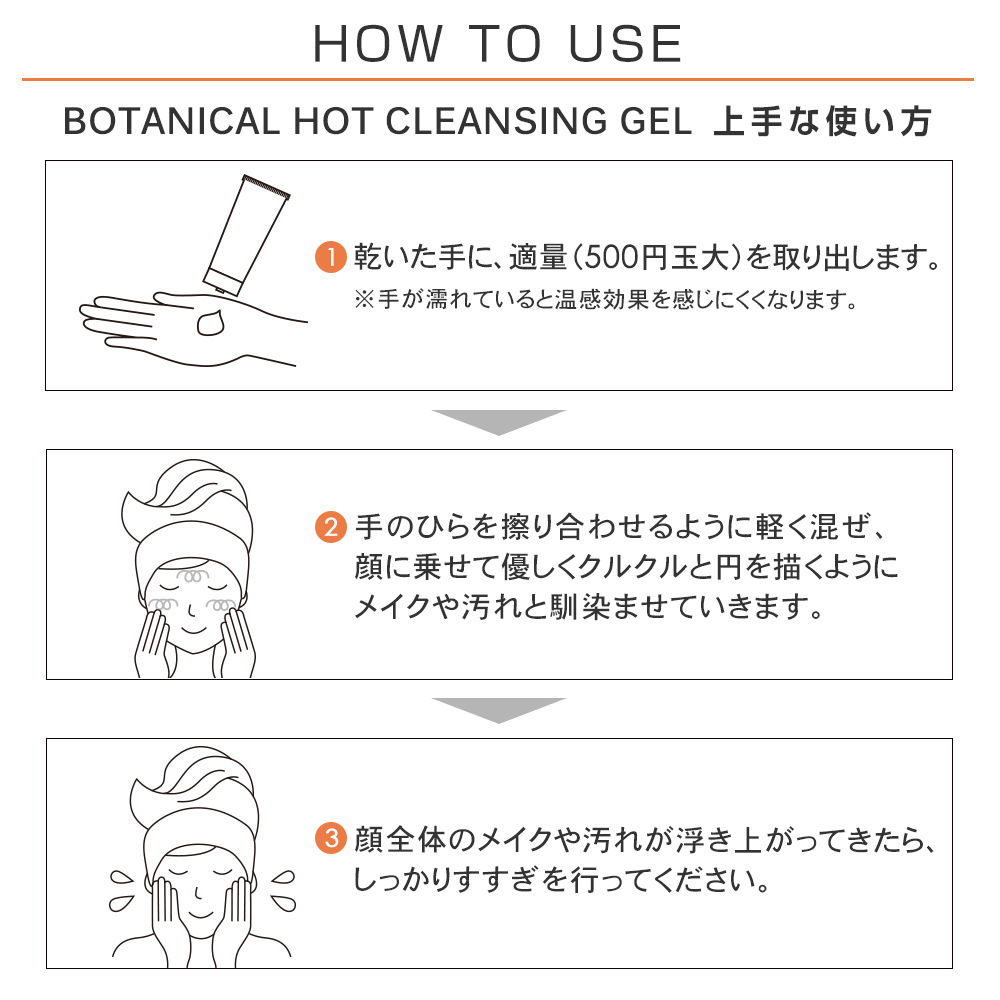 HOW TO USE

BOTANICAL HOT CLEANSING GEL 上手な使い方

1 乾いた手に、適量（500円玉大）を取り出します。
※手が濡れていると温感効果を感じにくくなります。

2 手のひらを擦り合わせるように軽く混ぜ、顔に乗せて優しくクルクルと円を描くようにメイクや汚れと馴染ませていきます。

3 顔全体のメイクや汚れが浮き上がってきたら、しっかりすすぎを行ってください。