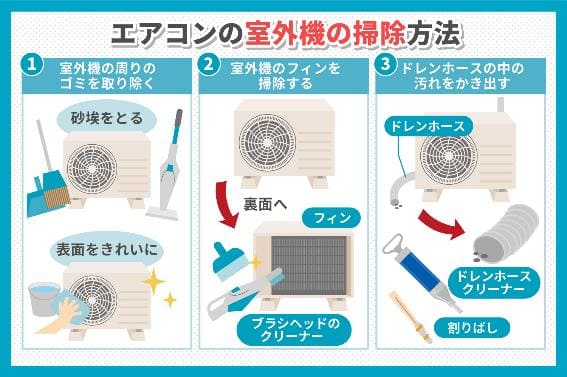 エアコンの室外機の掃除方法

1
室外機の周りのゴミを取り除く

砂埃をとる

表面をきれいに

2
室外機のフィンを掃除する

裏面へ

フィン

ブラシヘッドのクリーナー

3
ドレンホースの中の汚れをかき出す

ドレンホース

ドレンホースクリーナー

割りばし