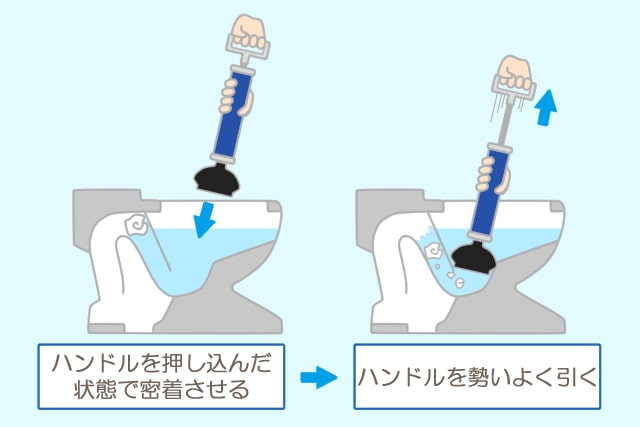 ハンドルを押し込んだ状態で密着させる

ハンドルを勢いよく引く