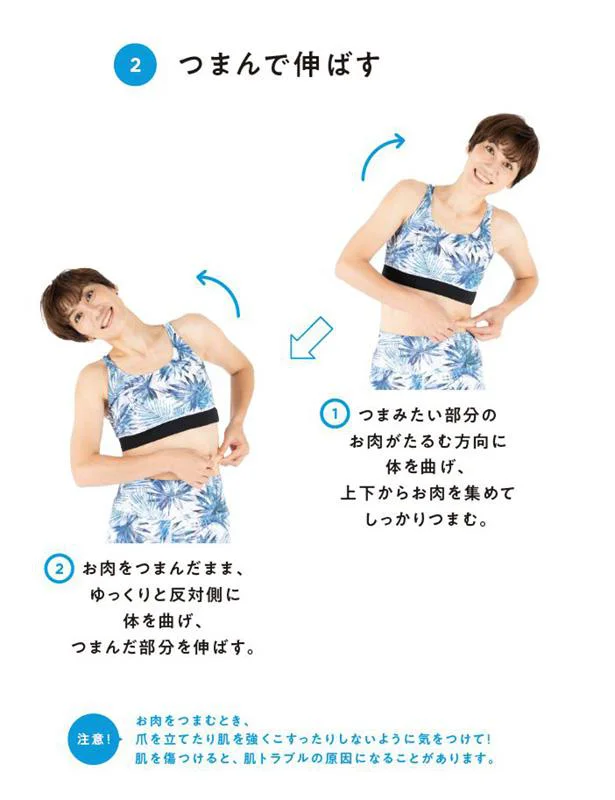 2 つまんで伸ばす

1 つまみたい部分の
お肉がたるむ方向に
体を曲げ、
上下からお肉を集めて
しっかりつまむ。

2 お肉をつまんだまま、
ゆっくりと反対側に
体を曲げ、
つまんだ部分を伸ばす。

注意！ お肉をつまむとき、
爪を立てたり肌を強くこすったりしないように気をつけて！
肌を傷つけると、肌トラブルの原因になることがあります。