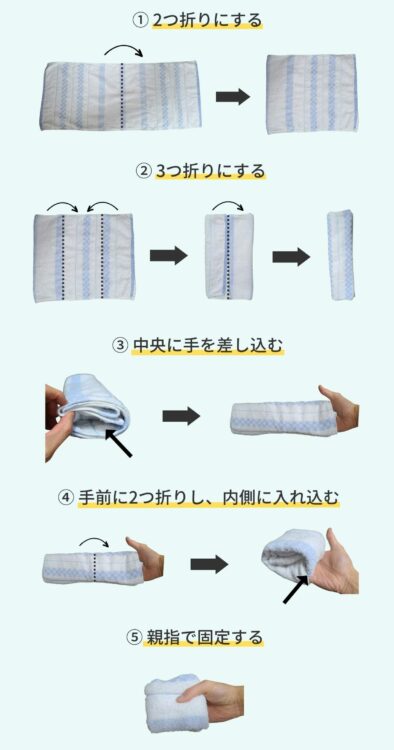 ① 2つ折りにする

② 3つ折りにする

③ 中央に手を差し込む

④ 手前に2つ折りし、内側に入れ込む

⑤ 親指で固定する