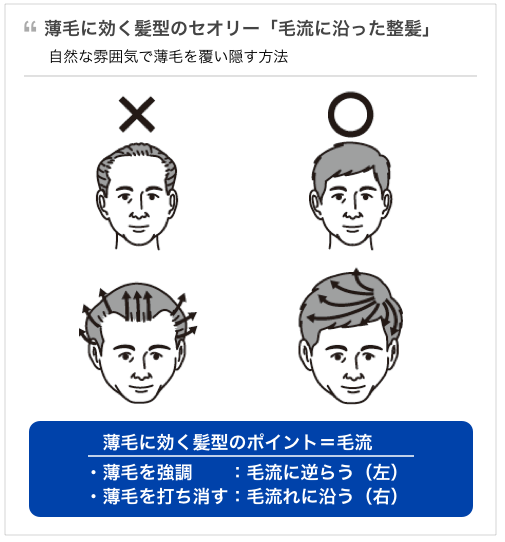 “ 薄毛に効く髪型のセオリー「毛流に沿った整髪」

自然な雰囲気で薄毛を覆い隠す方法

×

○

薄毛に効く髪型のポイント＝毛流

・薄毛を強調　　　：毛流に逆らう（左）
・薄毛を打ち消す：毛流れに沿う（右）